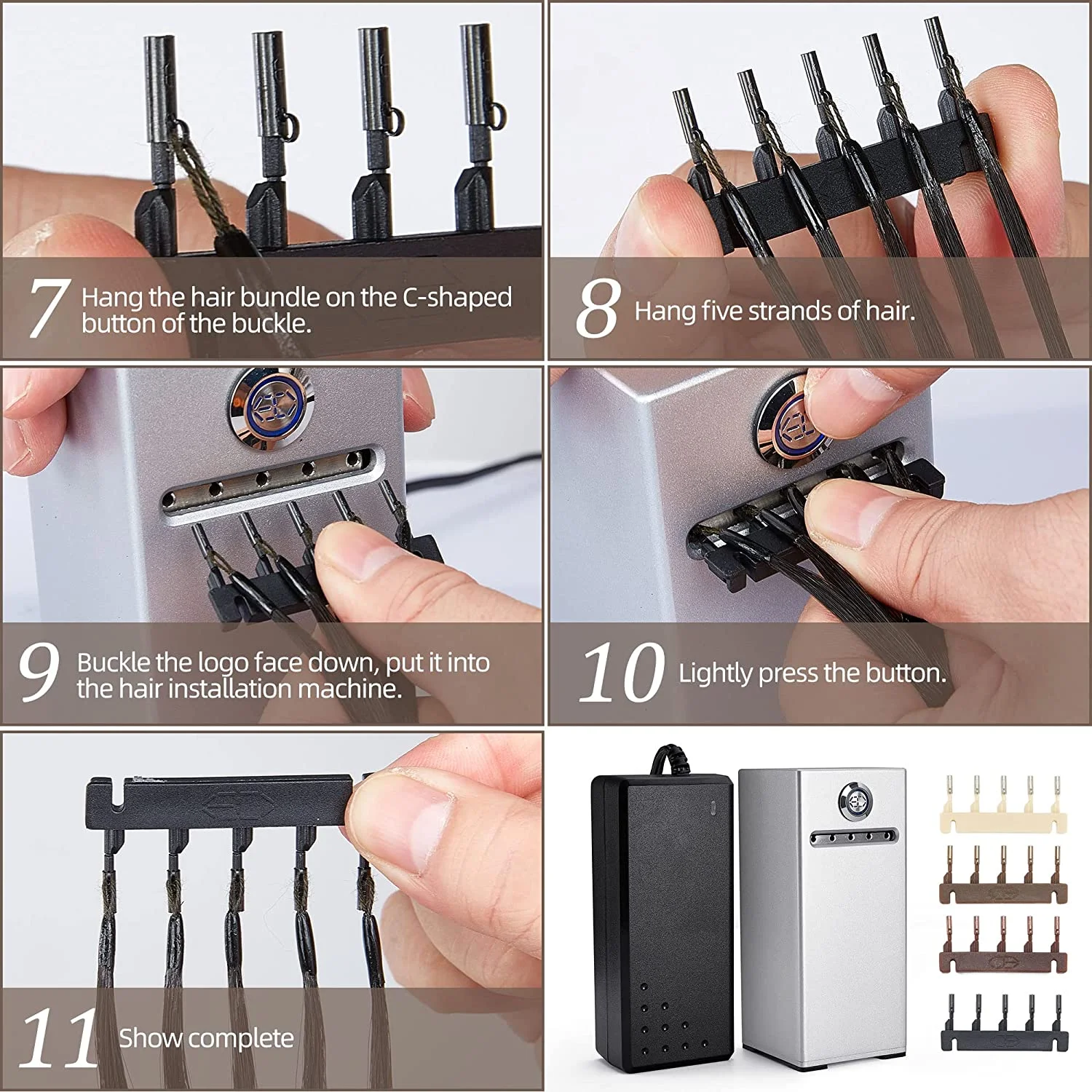 7 Hang the hair bundle on the C-shaped button of the buckle.

8 Hang five strands of hair.

9 Buckle the logo face down, put it into the hair installation machine.

10 Lightly press the button.

11 Show complete