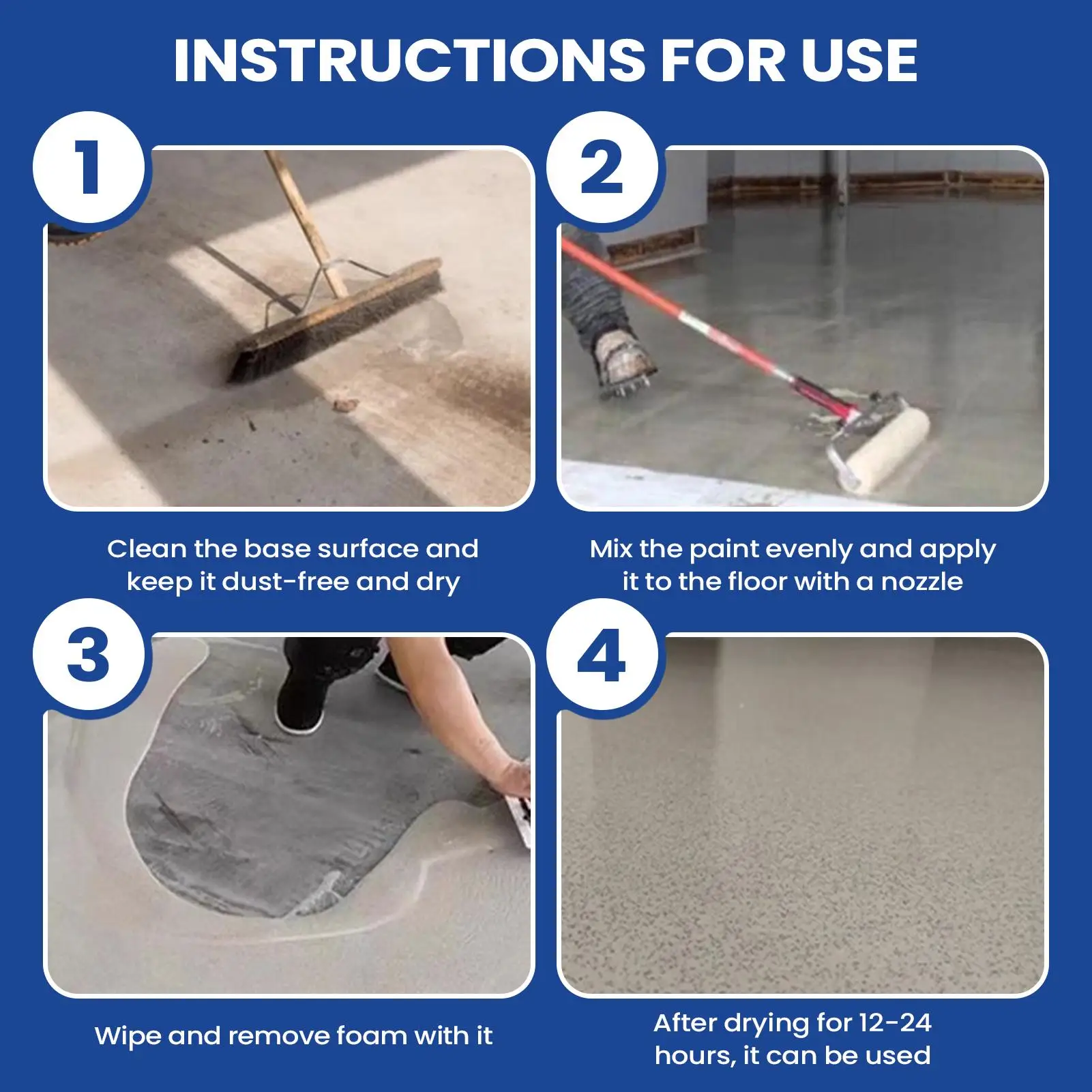 INSTRUCTIONS FOR USE

1

Clean the base surface and keep it dust-free and dry

2

Mix the paint evenly and apply it to the floor with a nozzle

3

Wipe and remove foam with it

4

After drying for 12-24 hours, it can be used