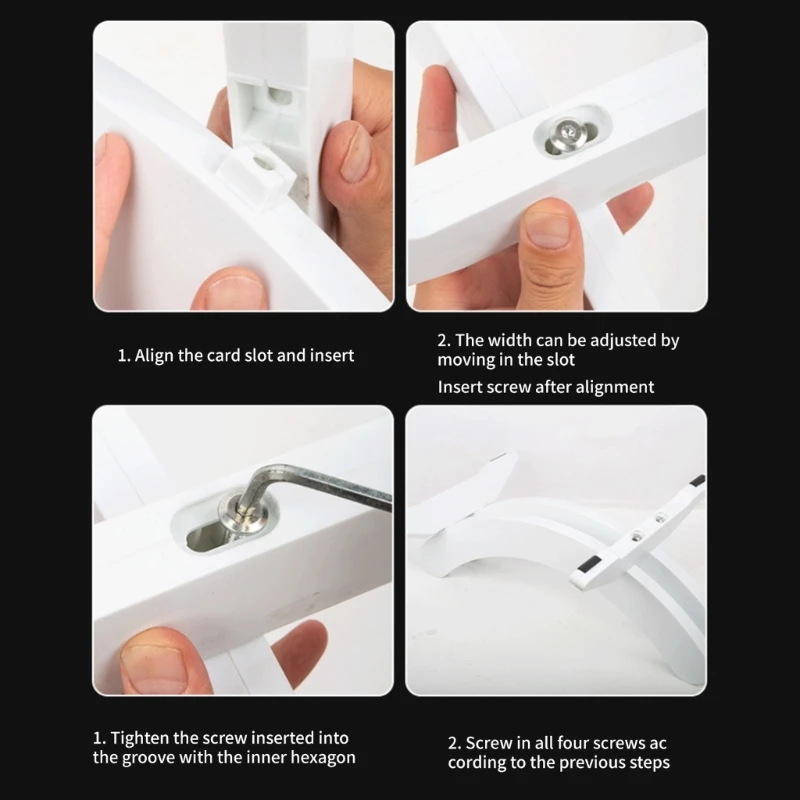 1. Align the card slot and insert

2. The width can be adjusted by moving in the slot

Insert screw after alignment

1. Tighten the screw inserted into the groove with the inner hexagon

2. Screw in all four screws ac cording to the previous steps