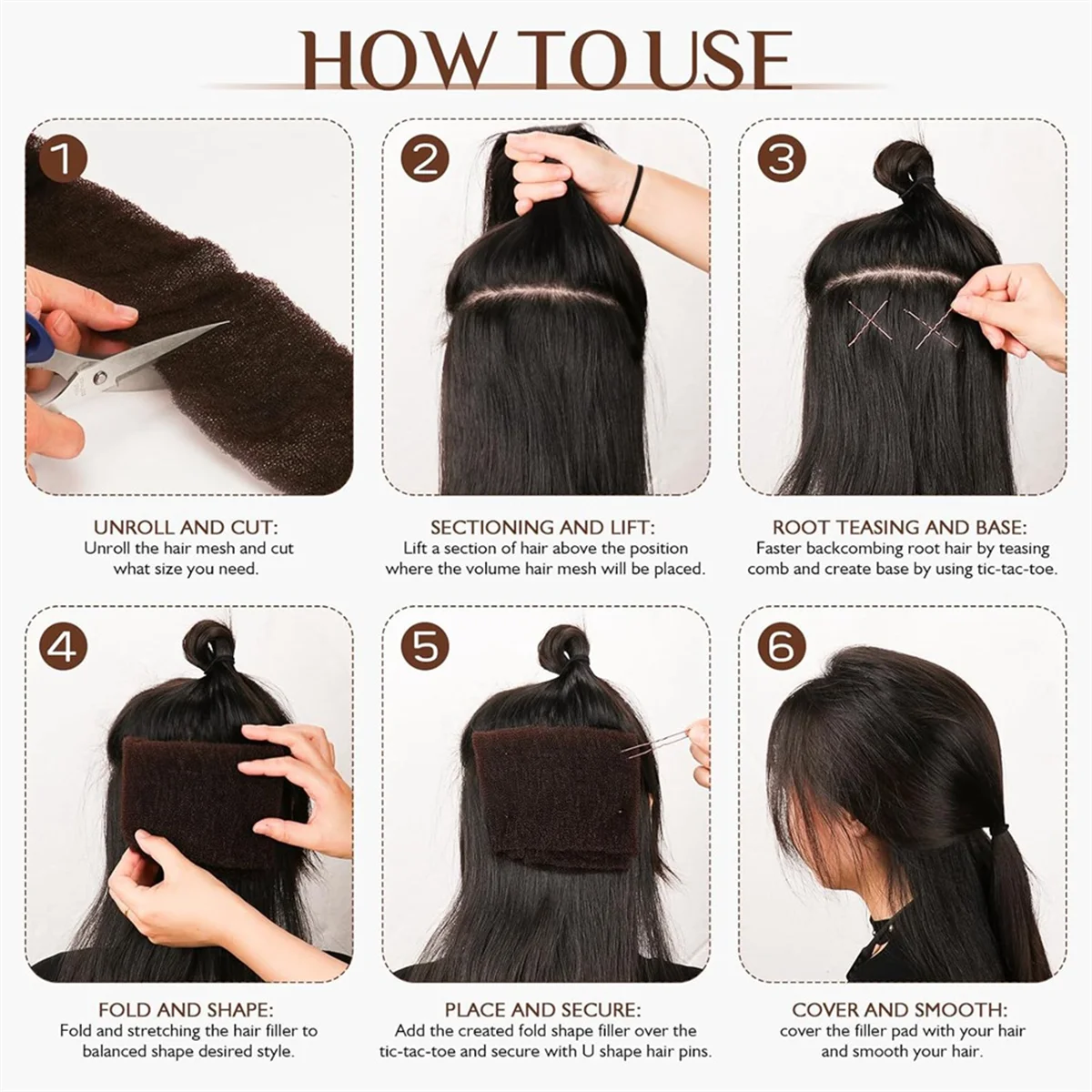 HOW TO USE

1

UNROLL AND CUT:
Unroll the hair mesh and cut what size you need.

2

SECTIONING AND LIFT:
Lift a section of hair above the position where the volume hair mesh will be placed.

3

ROOT TEASING AND BASE:
Faster backcombing root hair by teasing comb and create base by using tic-tac-toe.

4

FOLD AND SHAPE:
Fold and stretching the hair filler to balanced shape desired style.

5

PLACE AND SECURE:
Add the created fold shape filler over the tic-tac-toe and secure with U shape hair pins.

6

COVER AND SMOOTH:
cover the filler pad with your hair and smooth your hair.