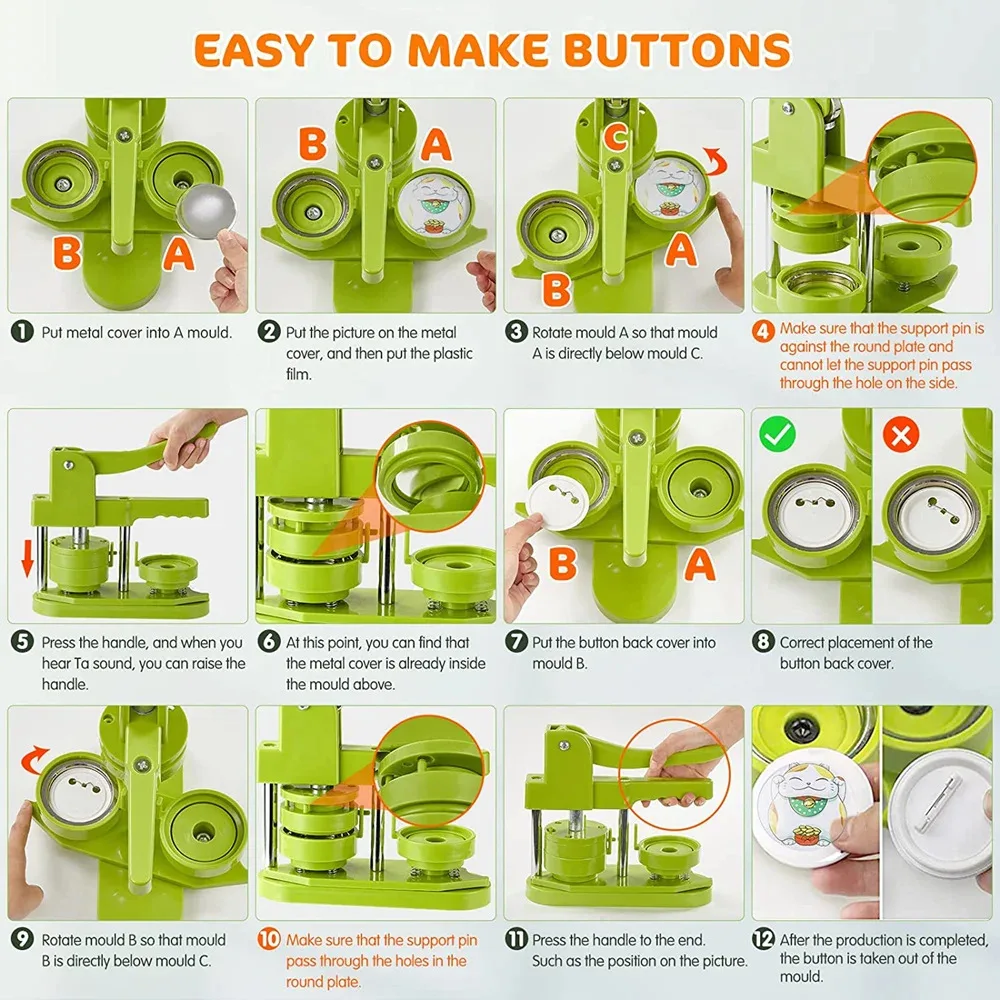 EASY TO MAKE BUTTONS

B A

1 Put metal cover into A mould.

B A

2 Put the picture on the metal cover, and then put the plastic film.

C A B

3 Rotate mould A so that mould A is directly below mould C.

4 Make sure that the support pin is against the round plate and cannot let the support pin pass through the hole on the side.

5 Press the handle, and when you hear Ta sound, you can raise the handle.

6 At this point, you can find that the metal cover is already inside the mould above.

B A

7 Put the button back cover into mould B.

8 Correct placement of the button back cover.

9 Rotate mould B so that mould B is directly below mould C.

10 Make sure that the support pin pass through the holes in the round plate.

11 Press the handle to the end. Such as the position on the picture.

12 After the production is completed, the button is taken out of the mould.