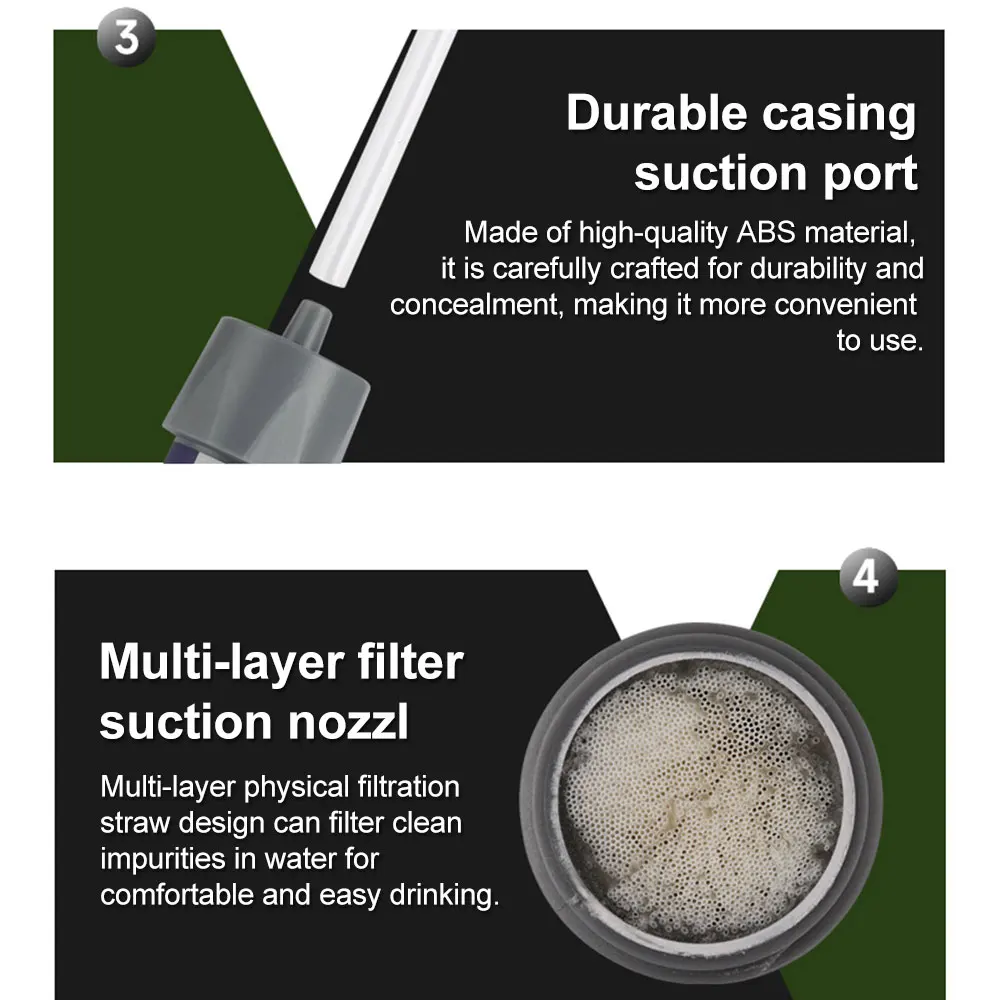 3

Durable casing suction port

Made of high-quality ABS material, it is carefully crafted for durability and concealment, making it more convenient to use.

4

Multi-layer filter suction nozzl

Multi-layer physical filtration straw design can filter clean impurities in water for comfortable and easy drinking.