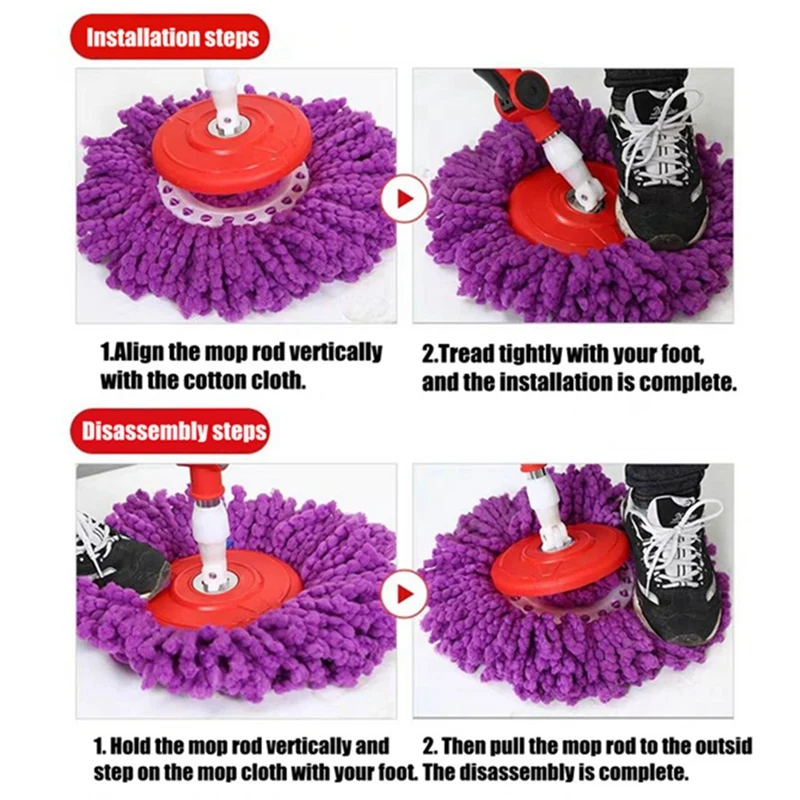 Installation steps

1.Align the mop rod vertically with the cotton cloth.

2.Tread tightly with your foot, and the installation is complete.

Disassembly steps

1. Hold the mop rod vertically and step on the mop cloth with your foot.

2. Then pull the mop rod to the outsid The disassembly is complete.