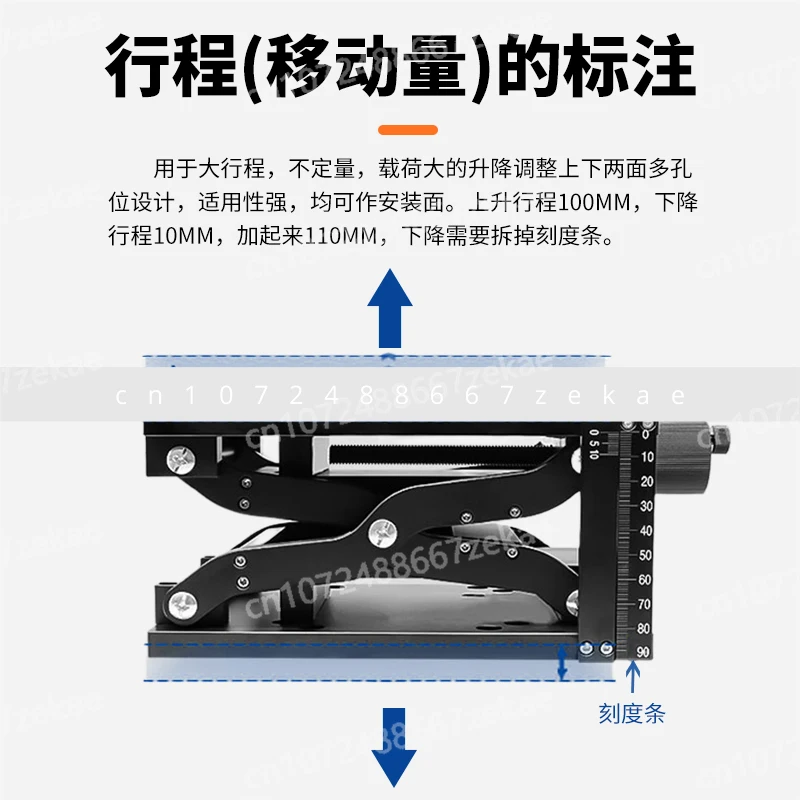 行程(移动量)的标注

用于大行程，不定量，载荷大的升降调整上下两面多孔位设计，适用性强，均可作安装面。上升行程100MM，下降行程10MM，加起来110MM，下降需要拆掉刻度条。

cn1072488667zekae

0 5 10

0
10
20
30
40
50
60
70
80
90

刻度条