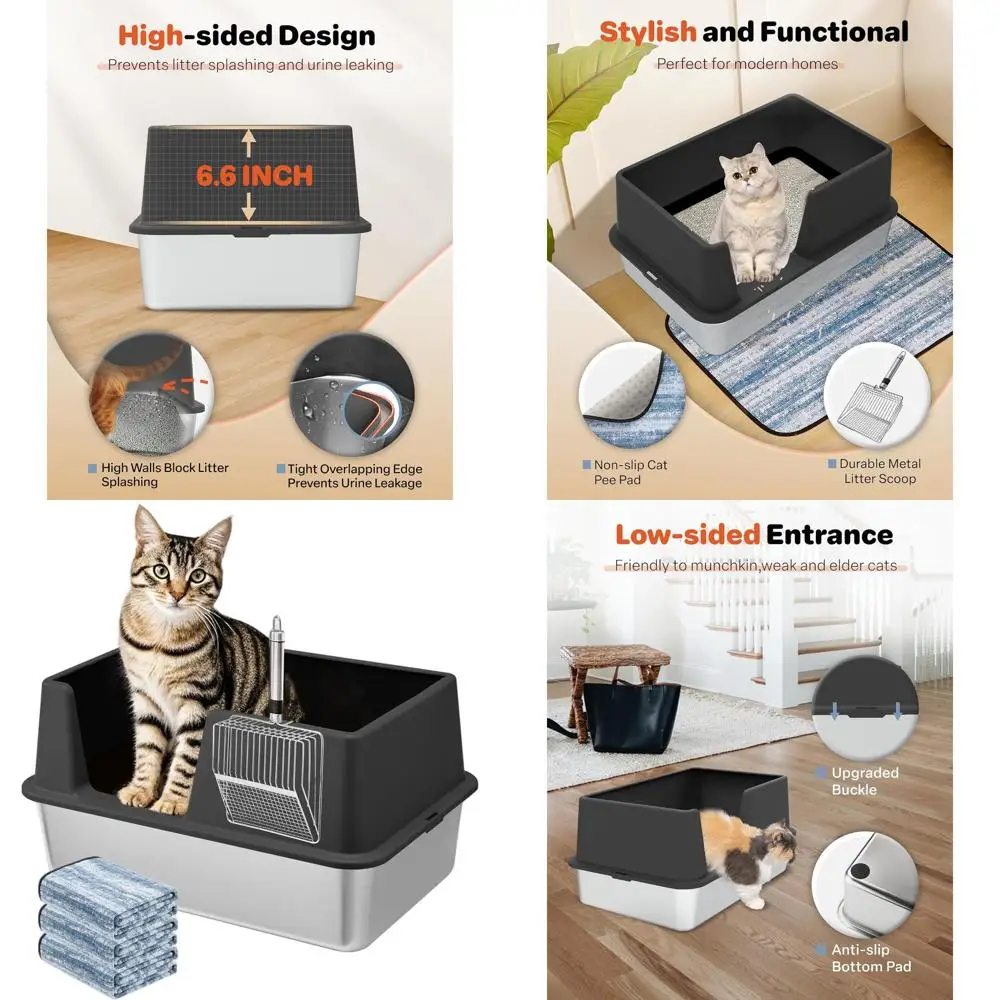 High-sided Design
Prevents litter splashing and urine leaking

6.6 INCH

High Walls Block Litter Splashing

Tight Overlapping Edge Prevents Urine Leakage

Stylish and Functional
Perfect for modern homes

Non-slip Cat Pee Pad

Durable Metal Litter Scoop

Low-sided Entrance
Friendly to munchkin,weak and elder cats

Upgraded Buckle

Anti-slip Bottom Pad