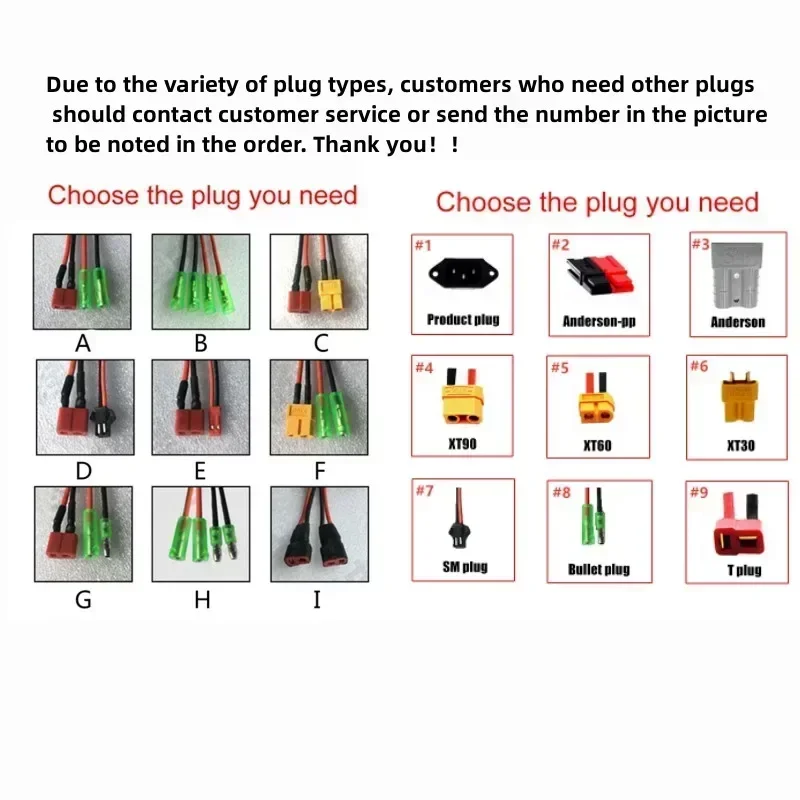 Due to the variety of plug types, customers who need other plugs should contact customer service or send the number in the picture to be noted in the order. Thank you！！

Choose the plug you need

A B C

D E F

G H I

Choose the plug you need

#1 Product plug

#2 Anderson-pp

#3 Anderson

#4 XT90

#5 XT60

#6 XT30

#7 SM plug

#8 Bullet plug

#9 T plug