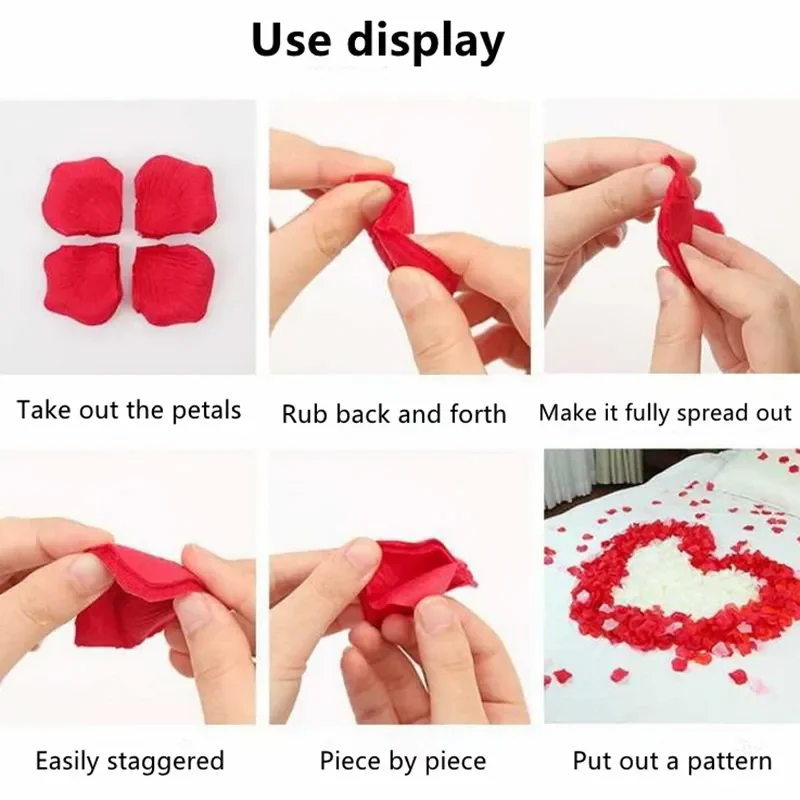 Use display

Take out the petals

Rub back and forth

Make it fully spread out

Easily staggered

Piece by piece

Put out a pattern