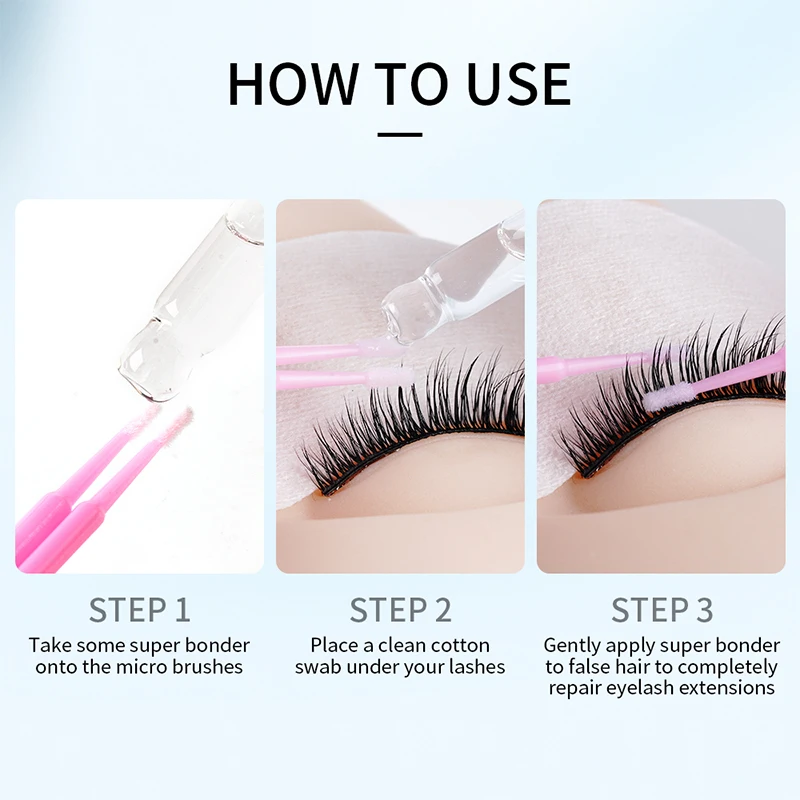 HOW TO USE

STEP 1
Take some super bonder onto the micro brushes

STEP 2
Place a clean cotton swab under your lashes

STEP 3
Gently apply super bonder to false hair to completely repair eyelash extensions