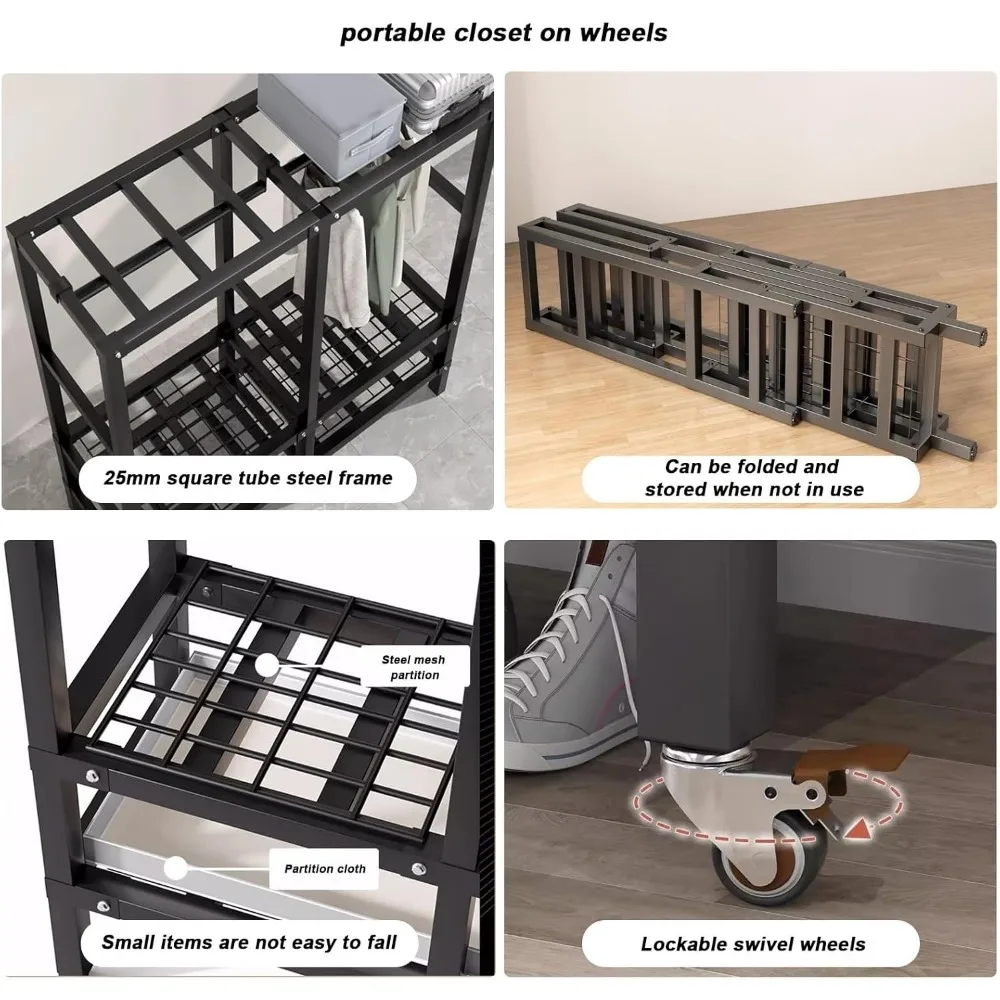 portable closet on wheels

25mm square tube steel frame

Can be folded and stored when not in use

Steel mesh partition

Partition cloth

Small items are not easy to fall

Lockable swivel wheels