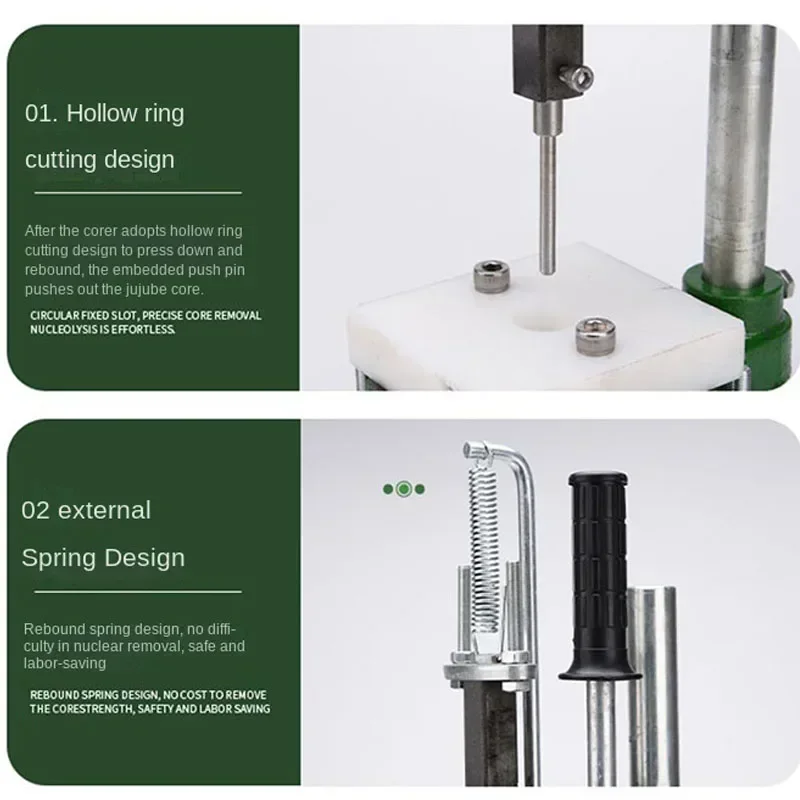 01. Hollow ring cutting design

After the corer adopts hollow ring cutting design to press down and rebound, the embedded push pin pushes out the jujube core.

CIRCULAR FIXED SLOT, PRECISE CORE REMOVAL NUCLEOLYSIS IS EFFORTLESS.

02 external Spring Design

Rebound spring design, no difficulty in nuclear removal, safe and labor-saving

REBOUND SPRING DESIGN, NO COST TO REMOVE THE CORESTRENGTH, SAFETY AND LABOR SAVING