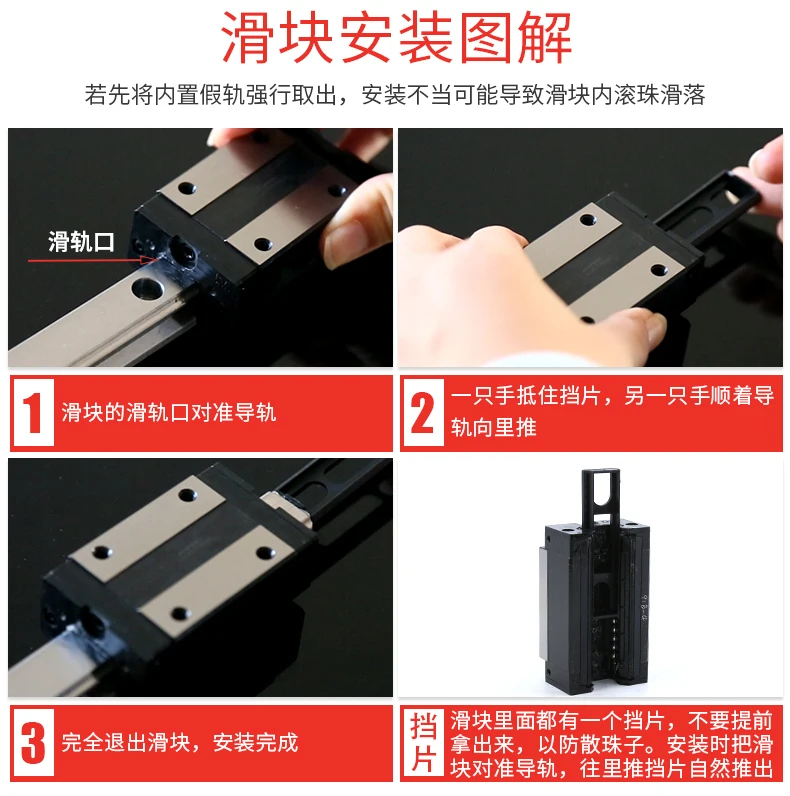 滑块安装图解

若先将内置假轨强行取出，安装不当可能导致滑块内滚珠滑落

滑轨口

1 滑块的滑轨口对准导轨

2 一只手抵住挡片，另一只手顺着导轨向里推

3 完全退出滑块，安装完成

挡片 滑块里面都有一个挡片，不要提前拿出来，以防散珠子。安装时把滑块对准导轨，往里推挡片自然推出