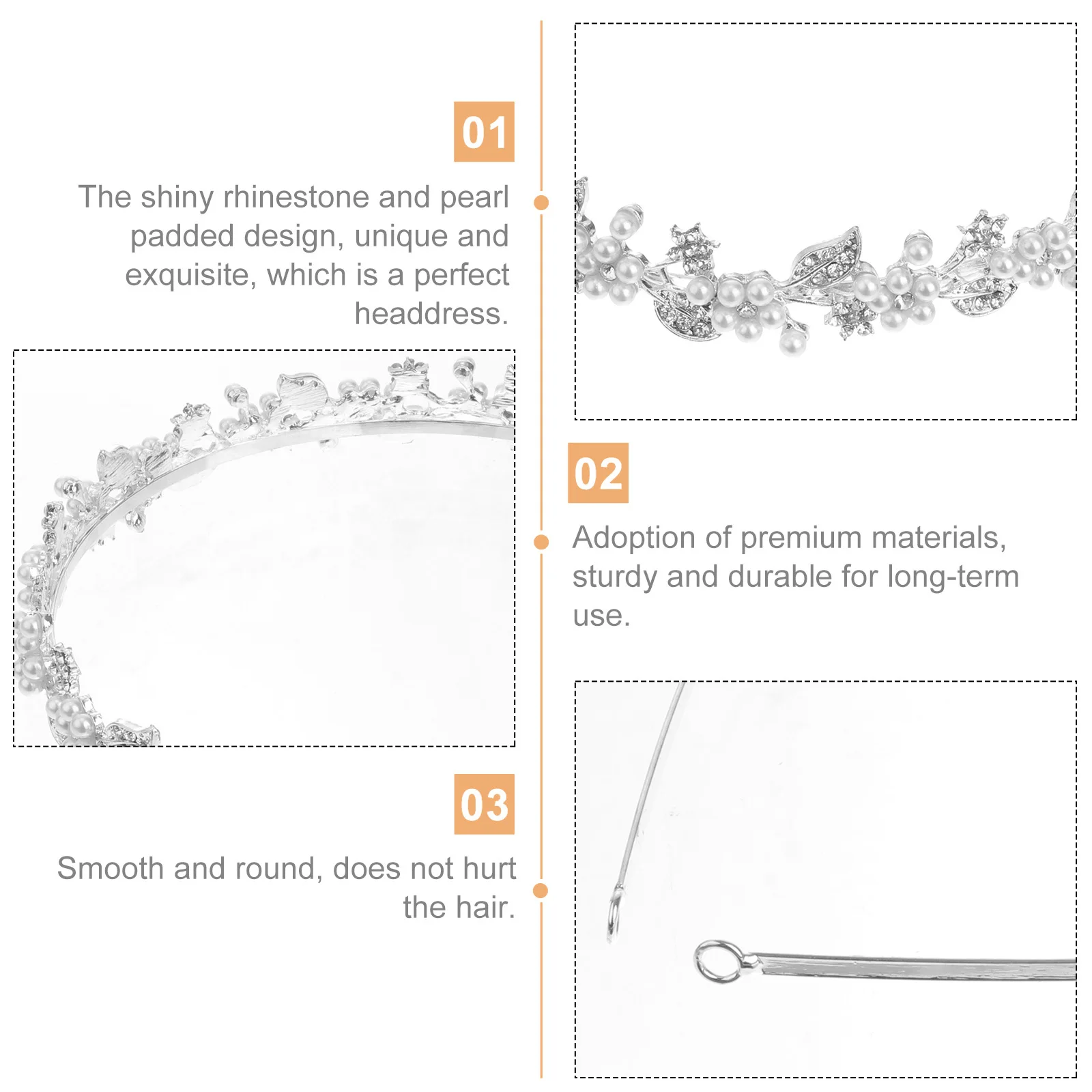 01

The shiny rhinestone and pearl padded design, unique and exquisite, which is a perfect headdress.

02

Adoption of premium materials, sturdy and durable for long-term use.

03

Smooth and round, does not hurt the hair.