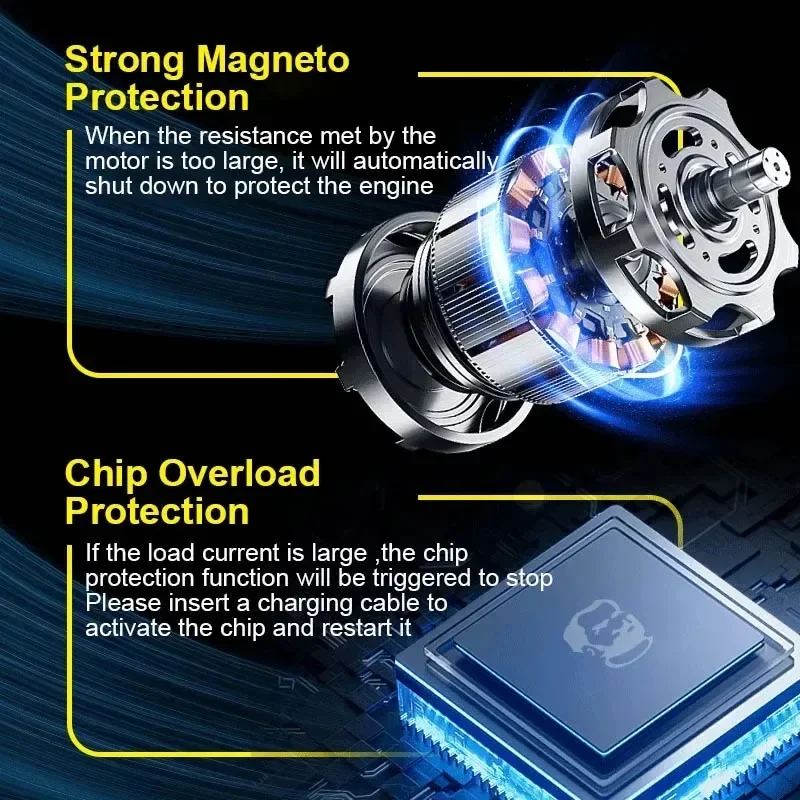 Strong Magneto Protection

When the resistance met by the motor is too large, it will automatically shut down to protect the engine

Chip Overload Protection

If the load current is large ,the chip protection function will be triggered to stop Please insert a charging cable to activate the chip and restart it