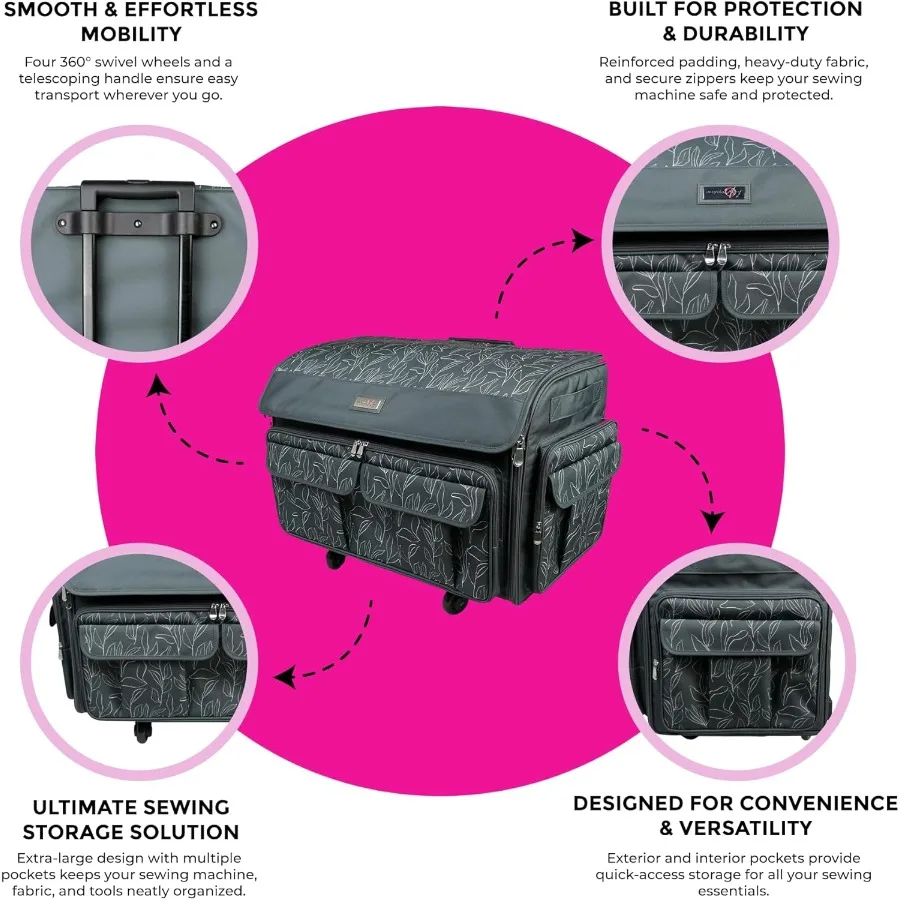 SMOOTH & EFFORTLESS MOBILITY

Four 360° swivel wheels and a telescoping handle ensure easy transport wherever you go.

BUILT FOR PROTECTION & DURABILITY

Reinforced padding, heavy-duty fabric, and secure zippers keep your sewing machine safe and protected.

ULTIMATE SEWING STORAGE SOLUTION

Extra-large design with multiple pockets keeps your sewing machine, fabric, and tools neatly organized.

DESIGNED FOR CONVENIENCE & VERSATILITY

Exterior and interior pockets provide quick-access storage for all your sewing essentials.