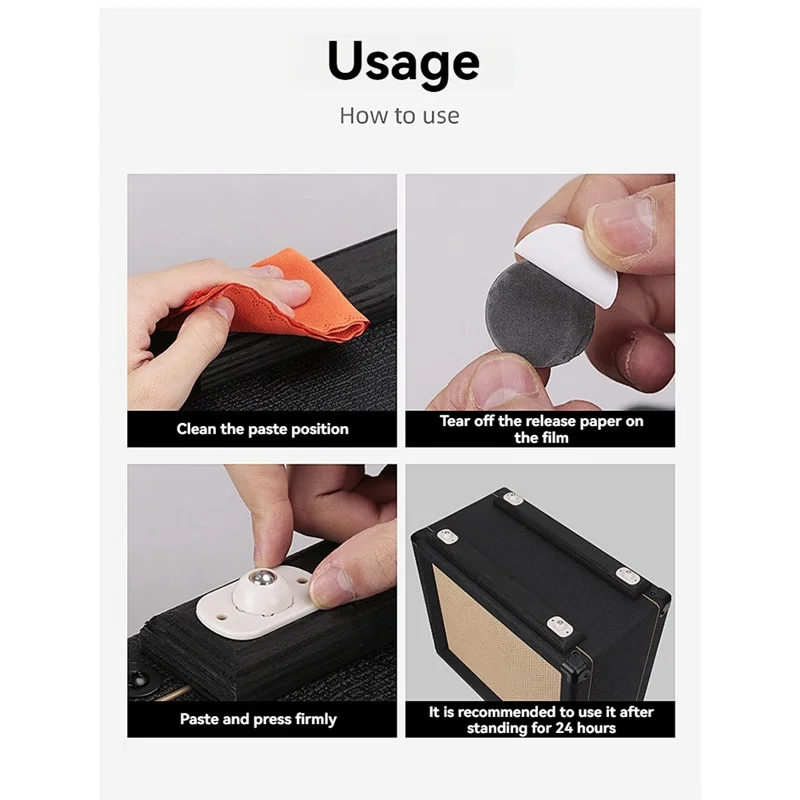 Usage

How to use

Clean the paste position

Tear off the release paper on the film

Paste and press firmly

It is recommended to use it after standing for 24 hours