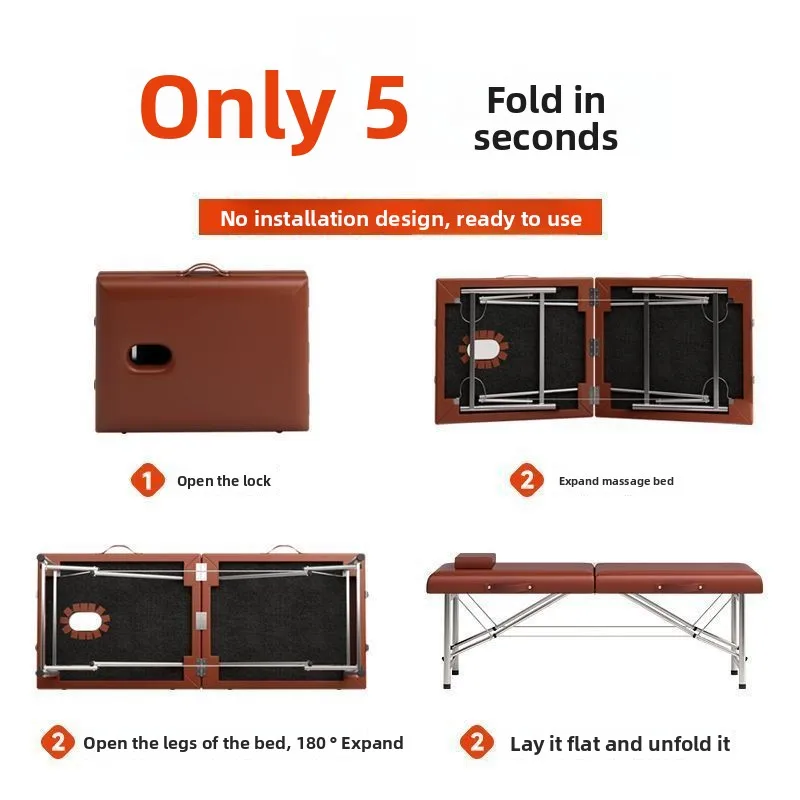 Only 5

Fold in seconds

No installation design, ready to use

1 Open the lock

2 Expand massage bed

2 Open the legs of the bed, 180 ° Expand

2 Lay it flat and unfold it