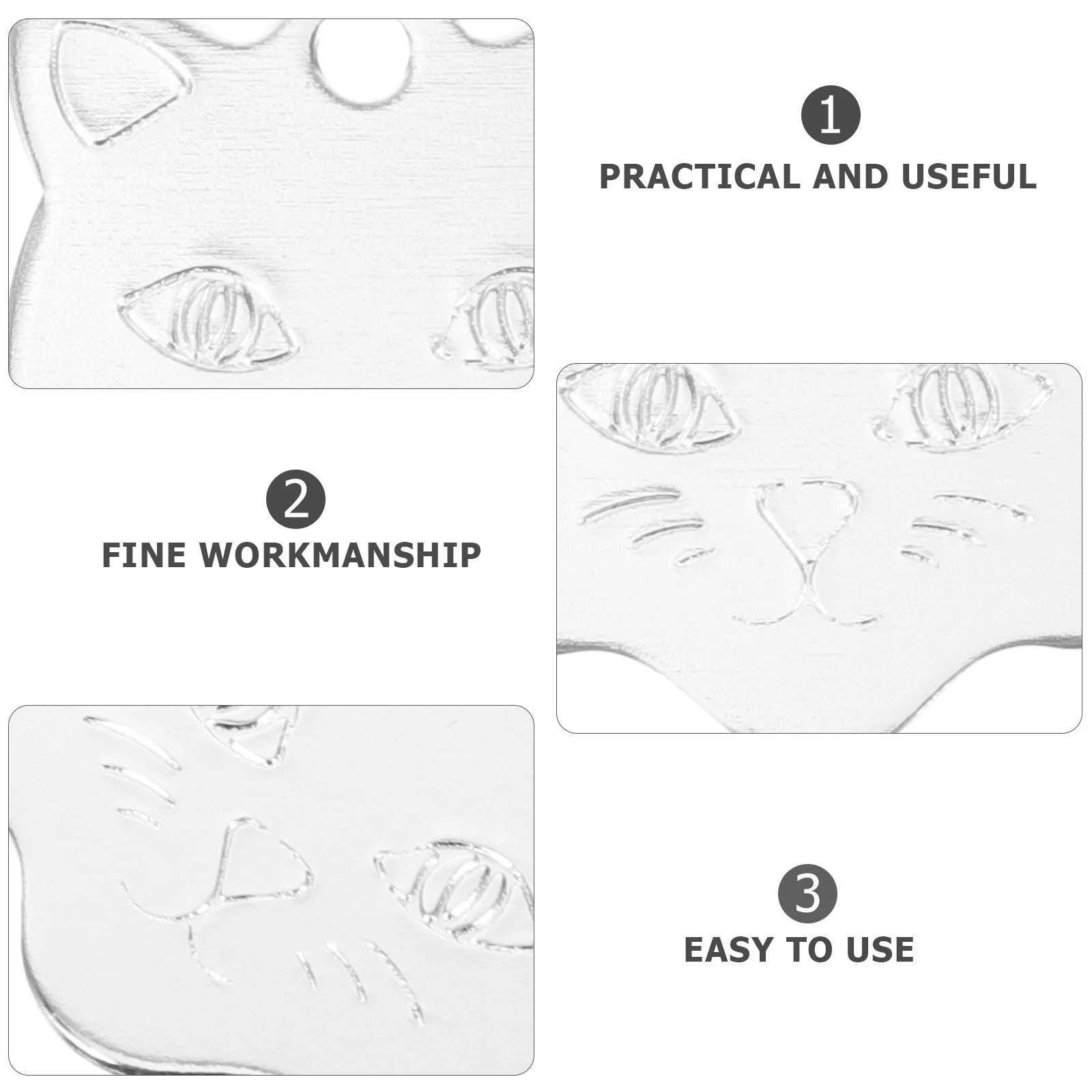 1
PRACTICAL AND USEFUL

2
FINE WORKMANSHIP

3
EASY TO USE