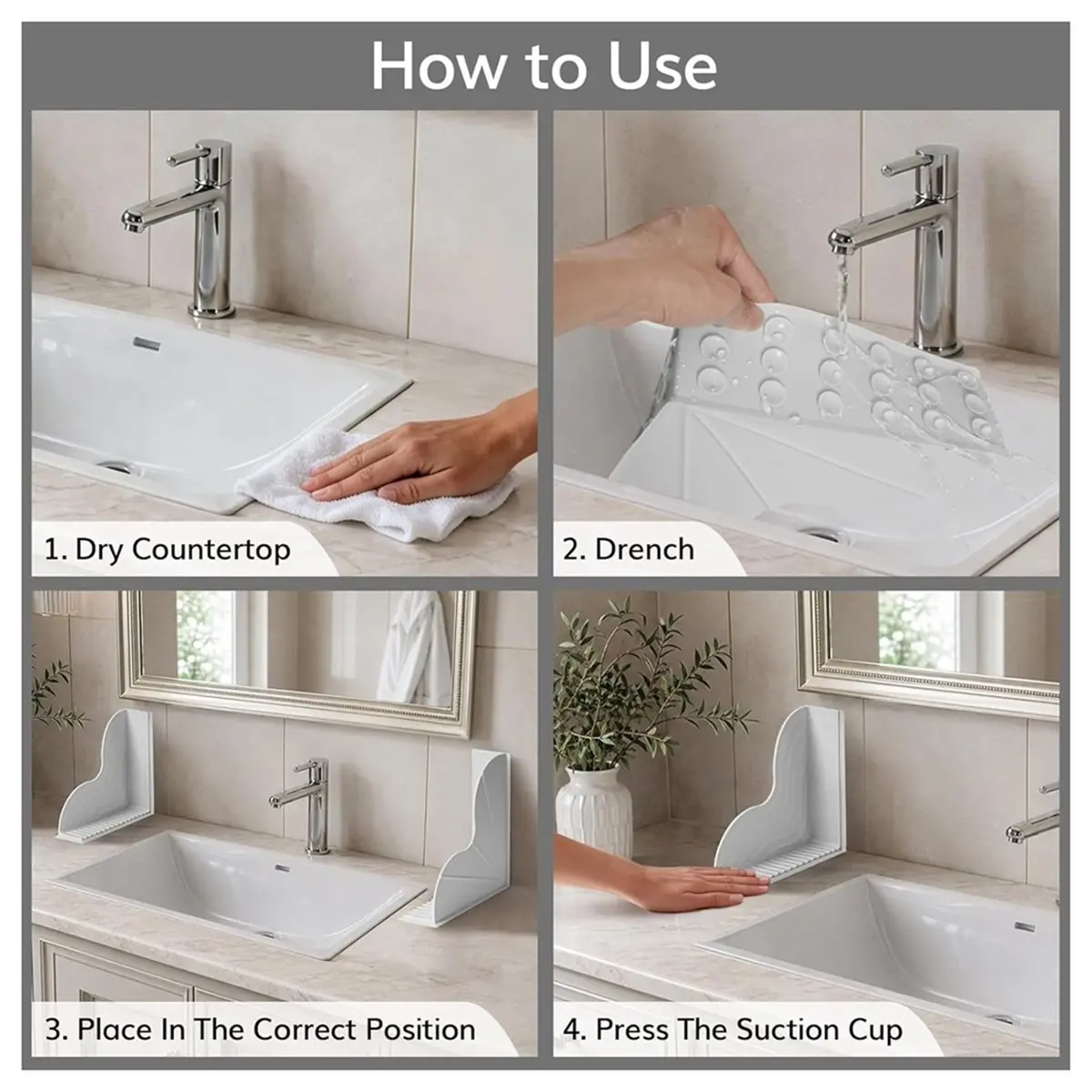 How to Use

1. Dry Countertop

2. Drench

3. Place In The Correct Position

4. Press The Suction Cup