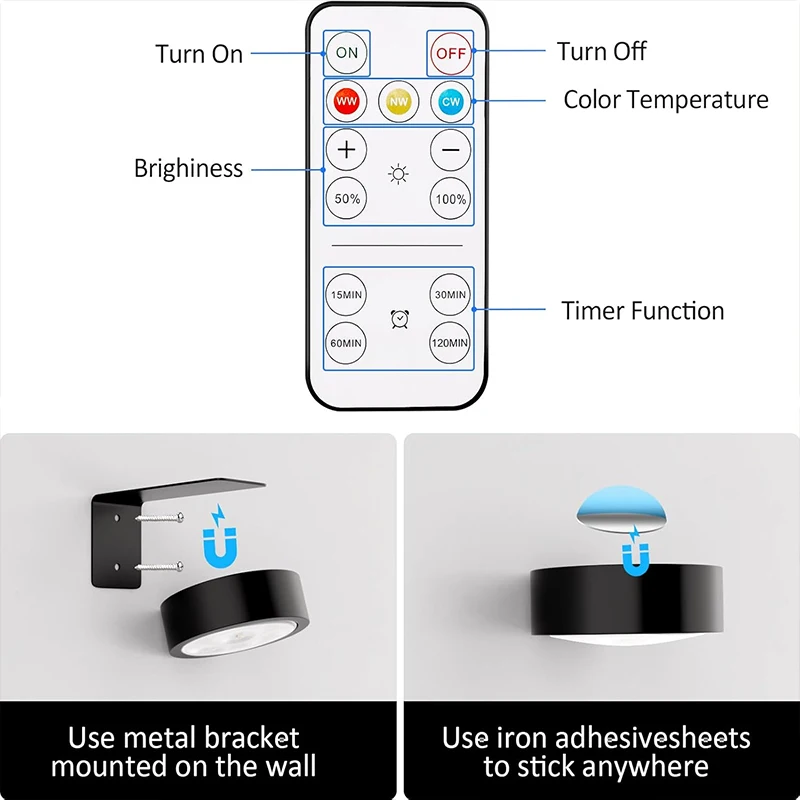 Turn On
ON
OFF
Turn Off
WW
NW
CW
Color Temperature
Brighiness
+
−
50%
100%
15MIN
30MIN
60MIN
120MIN
Timer Function

Use metal bracket mounted on the wall

Use iron adhesivesheets to stick anywhere