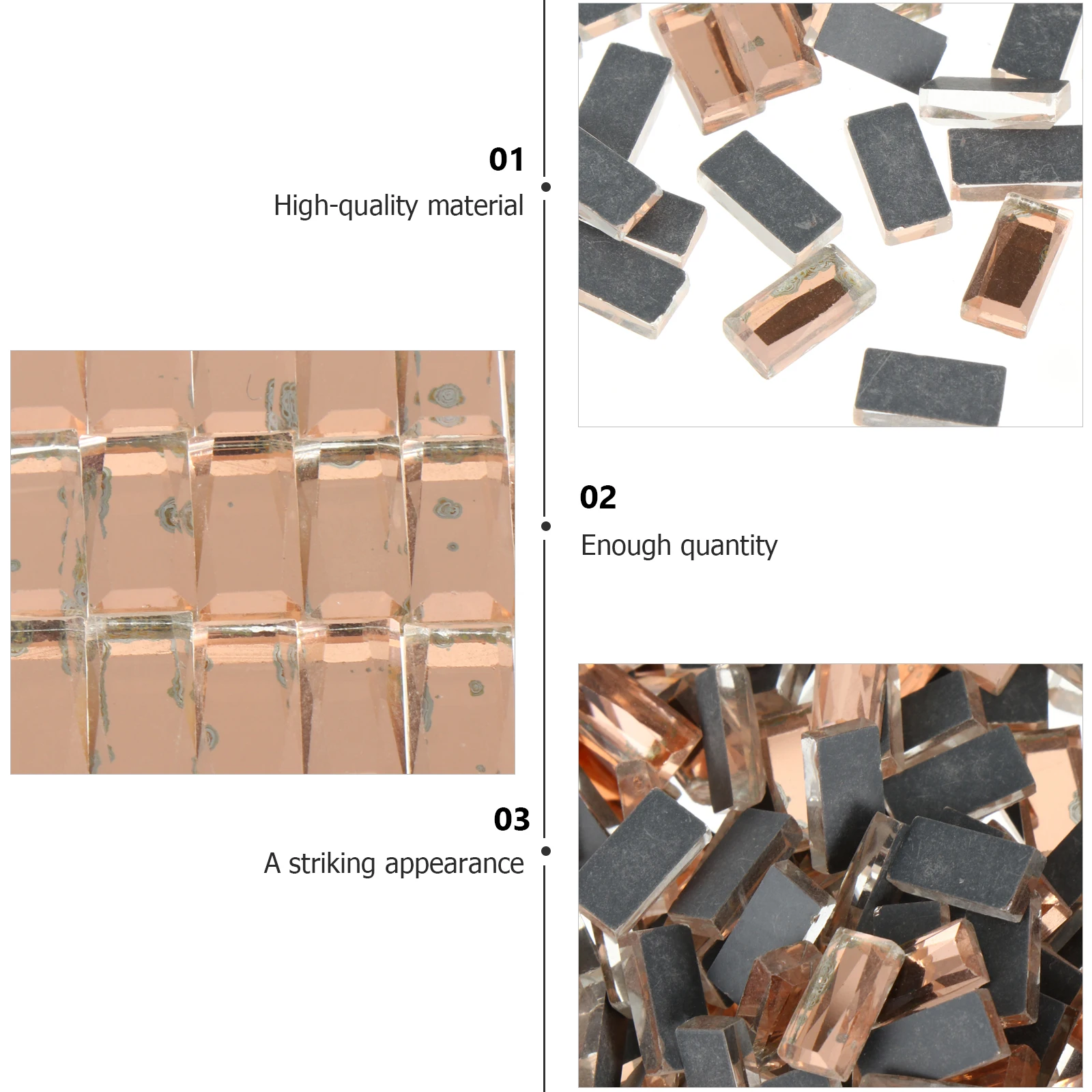 01
High-quality material

02
Enough quantity

03
A striking appearance