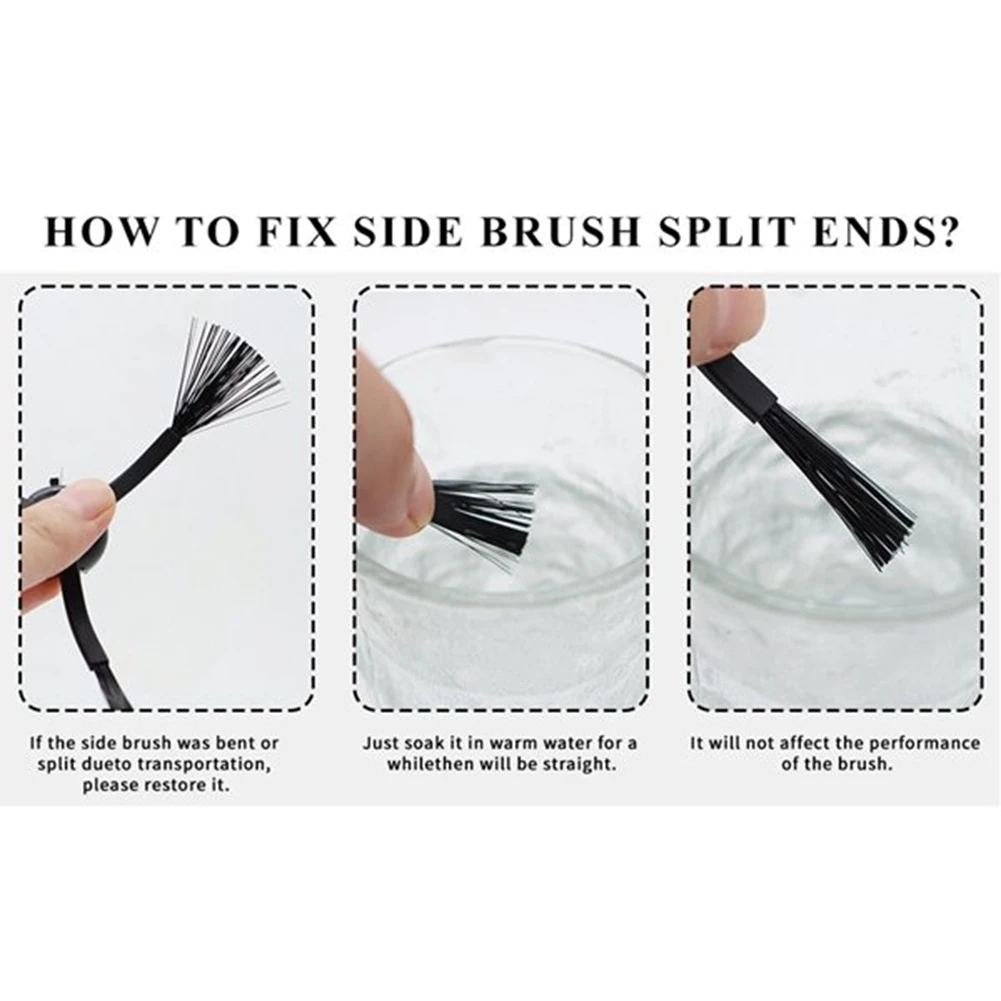 HOW TO FIX SIDE BRUSH SPLIT ENDS?

If the side brush was bent or split dueto transportation, please restore it.

Just soak it in warm water for a whilethen will be straight.

It will not affect the performance of the brush.