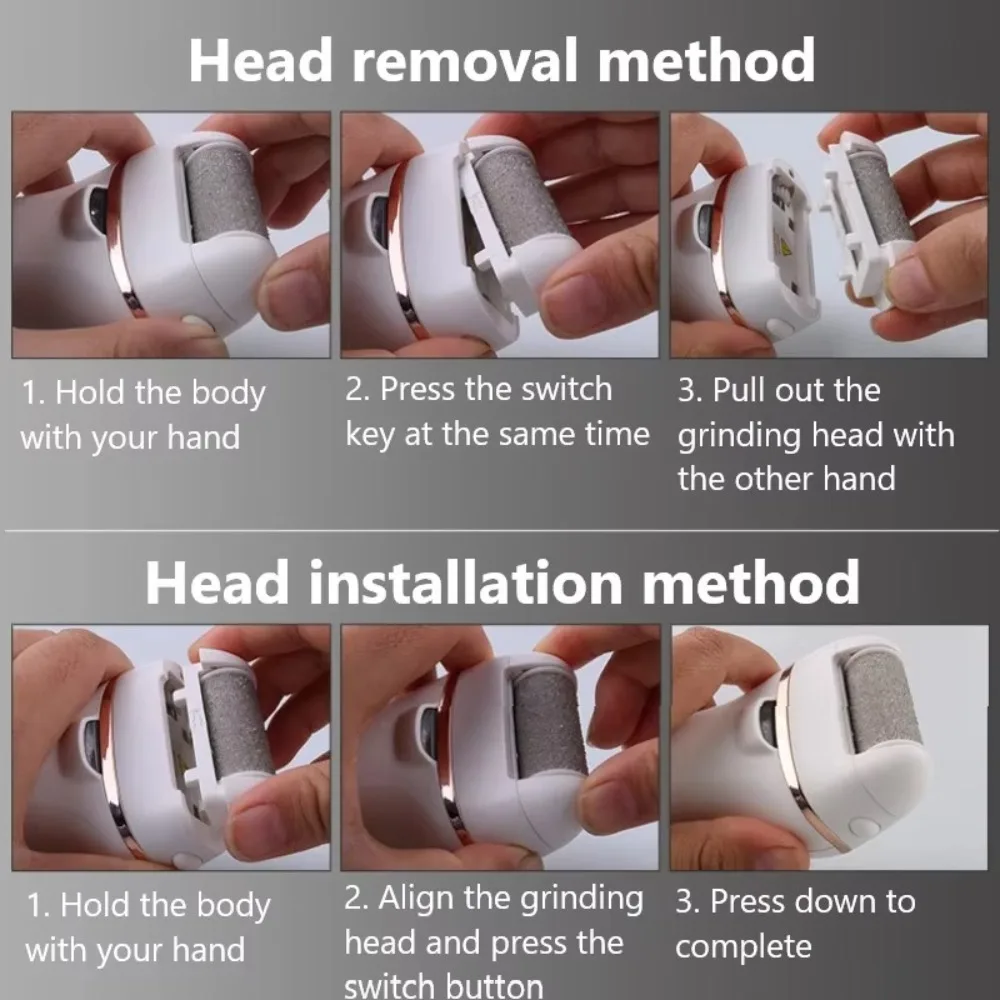 Head removal method

1. Hold the body with your hand

2. Press the switch key at the same time

3. Pull out the grinding head with the other hand

Head installation method

1. Hold the body with your hand

2. Align the grinding head and press the switch button

3. Press down to complete