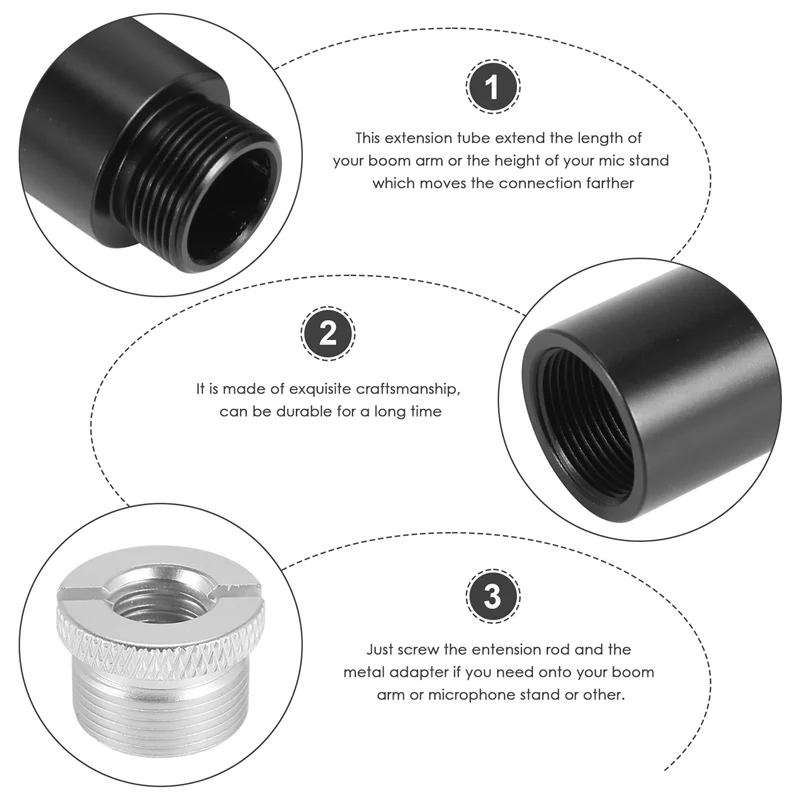 1

This extension tube extend the length of your boom arm or the height of your mic stand which moves the connection farther

2

It is made of exquisite craftsmanship, can be durable for a long time

3

Just screw the entension rod and the metal adapter if you need onto your boom arm or microphone stand or other.