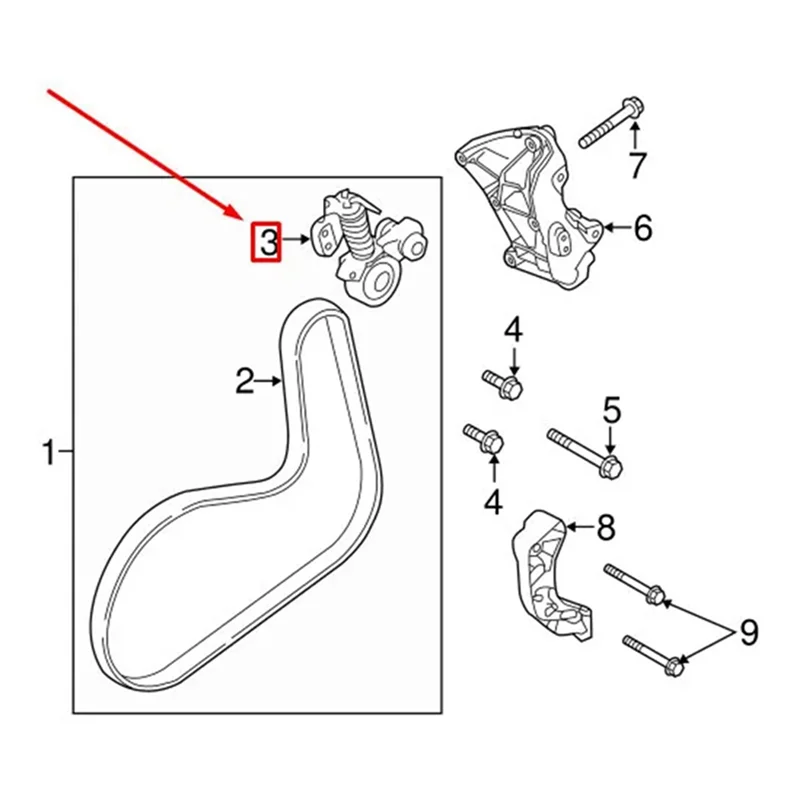 7
3
6
4
2
5
1
4
8
9