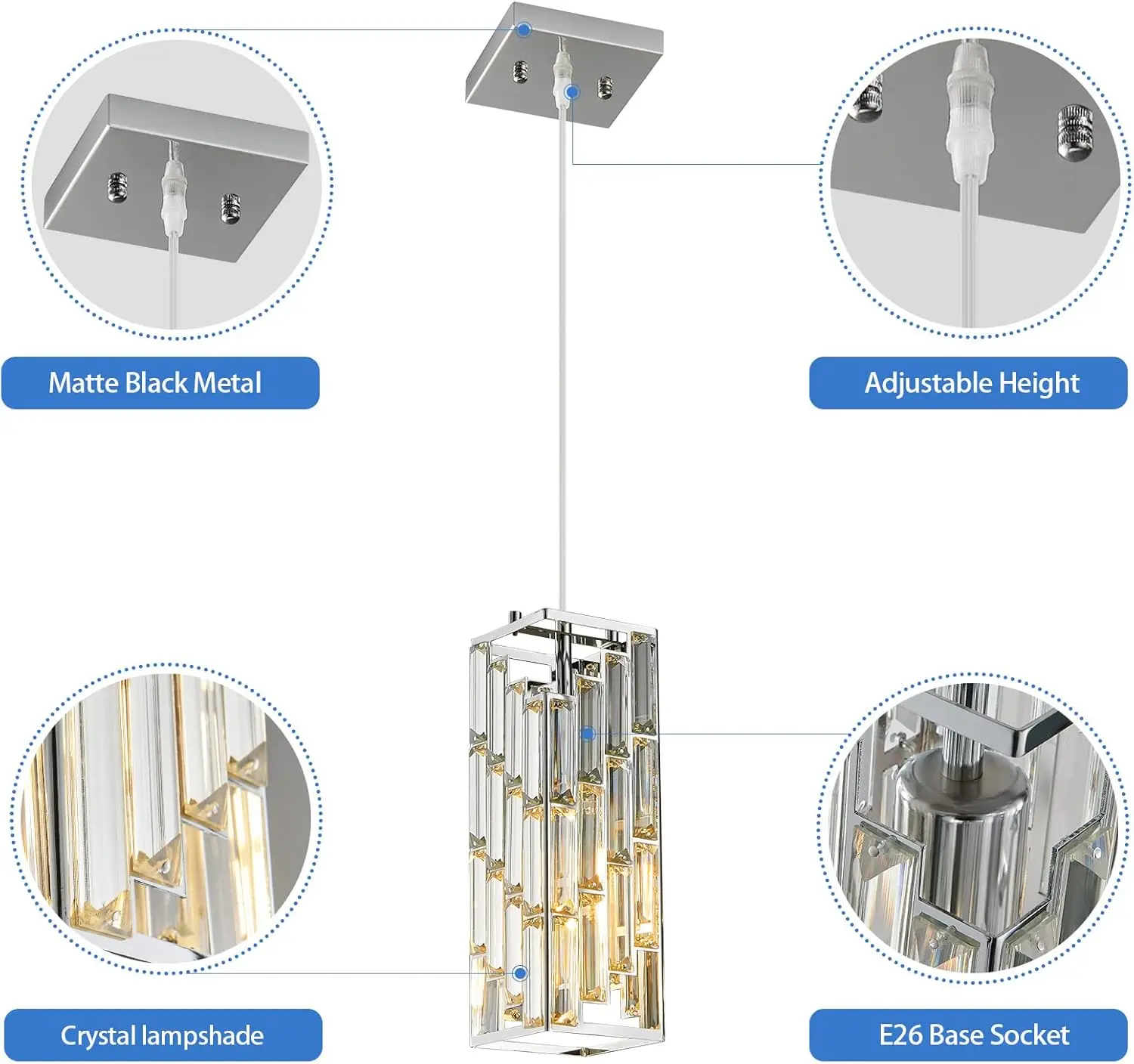 Matte Black Metal

Adjustable Height

Crystal lampshade

E26 Base Socket