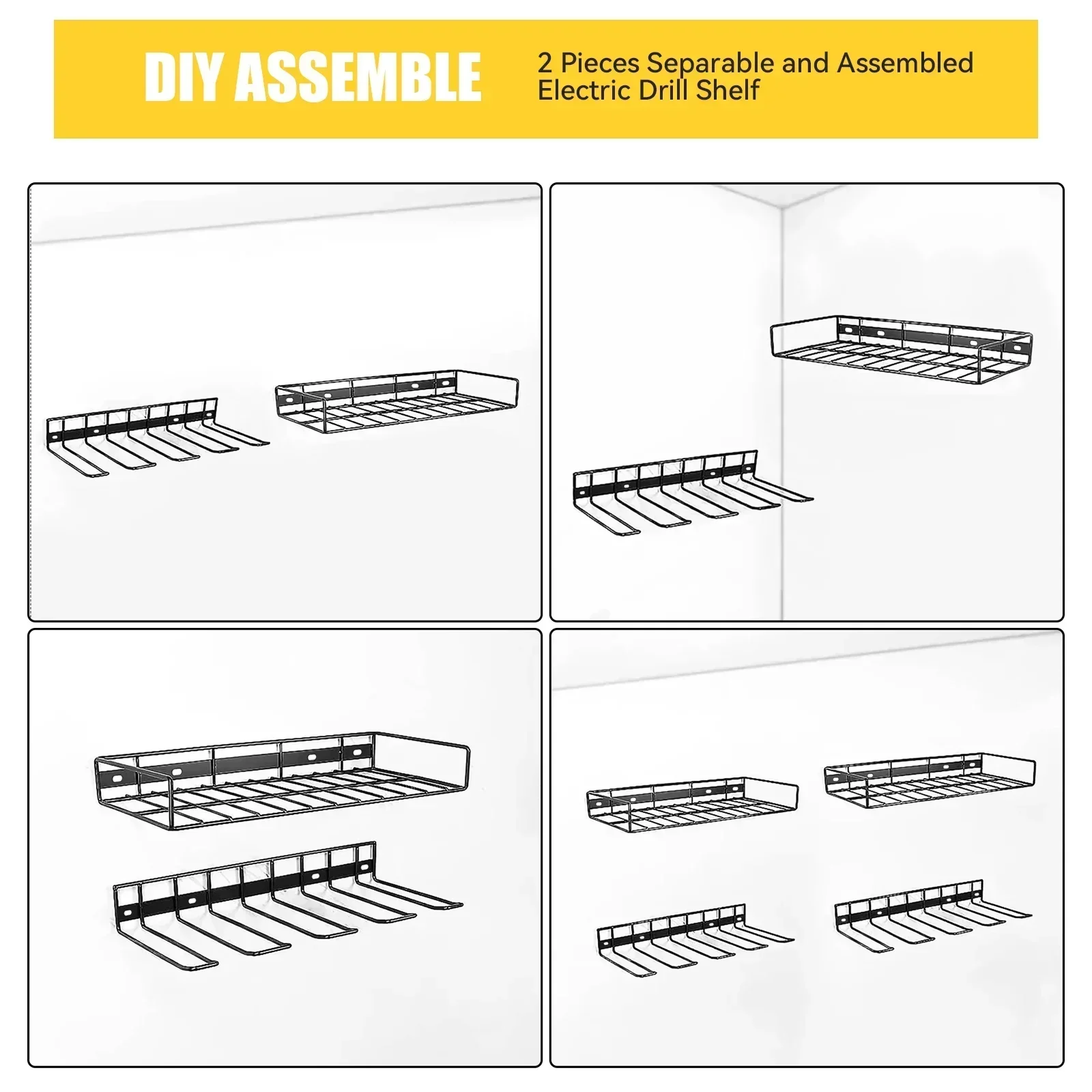 DIY ASSEMBLE

2 Pieces Separable and Assembled Electric Drill Shelf