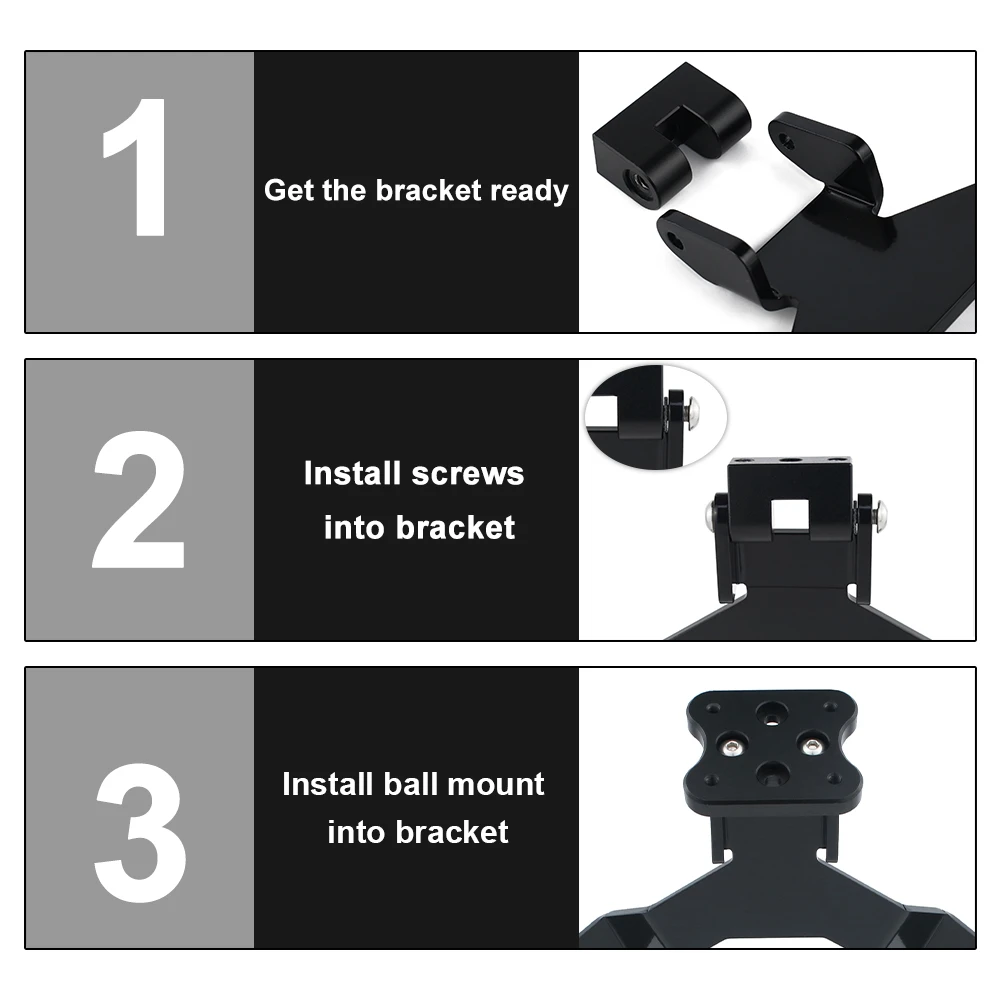 1

Get the bracket ready

2

Install screws into bracket

3

Install ball mount into bracket