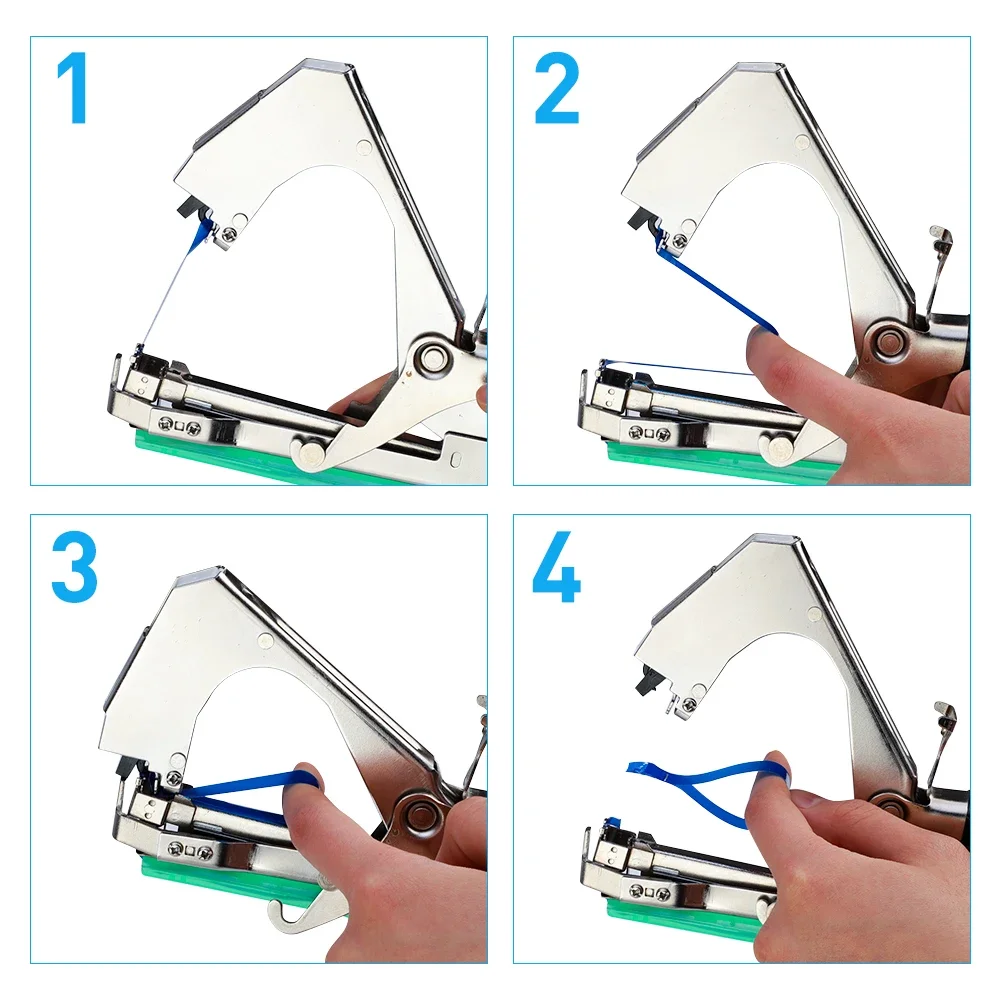 1

2

3

4