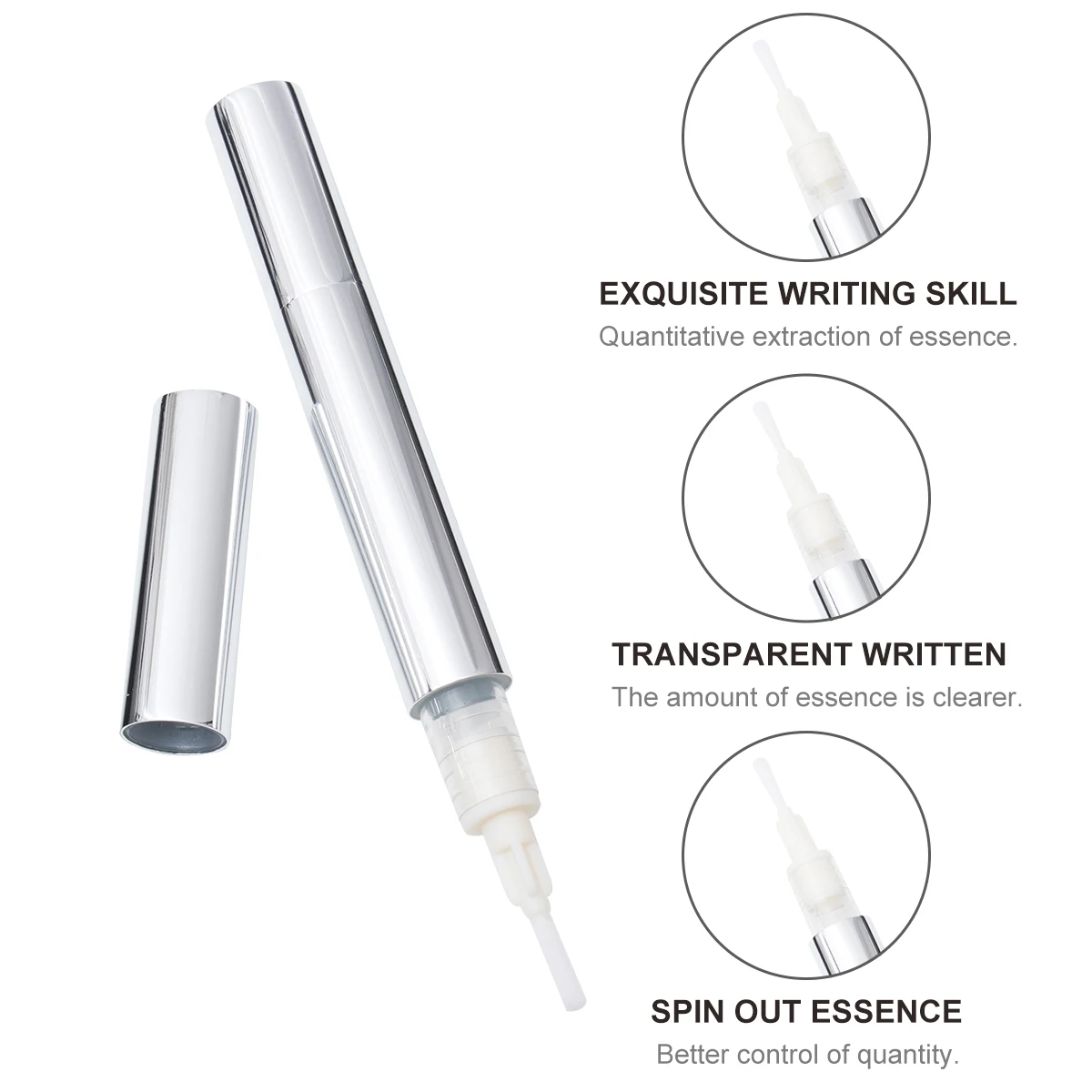 EXQUISITE WRITING SKILL
Quantitative extraction of essence.

TRANSPARENT WRITTEN
The amount of essence is clearer.

SPIN OUT ESSENCE
Better control of quantity.