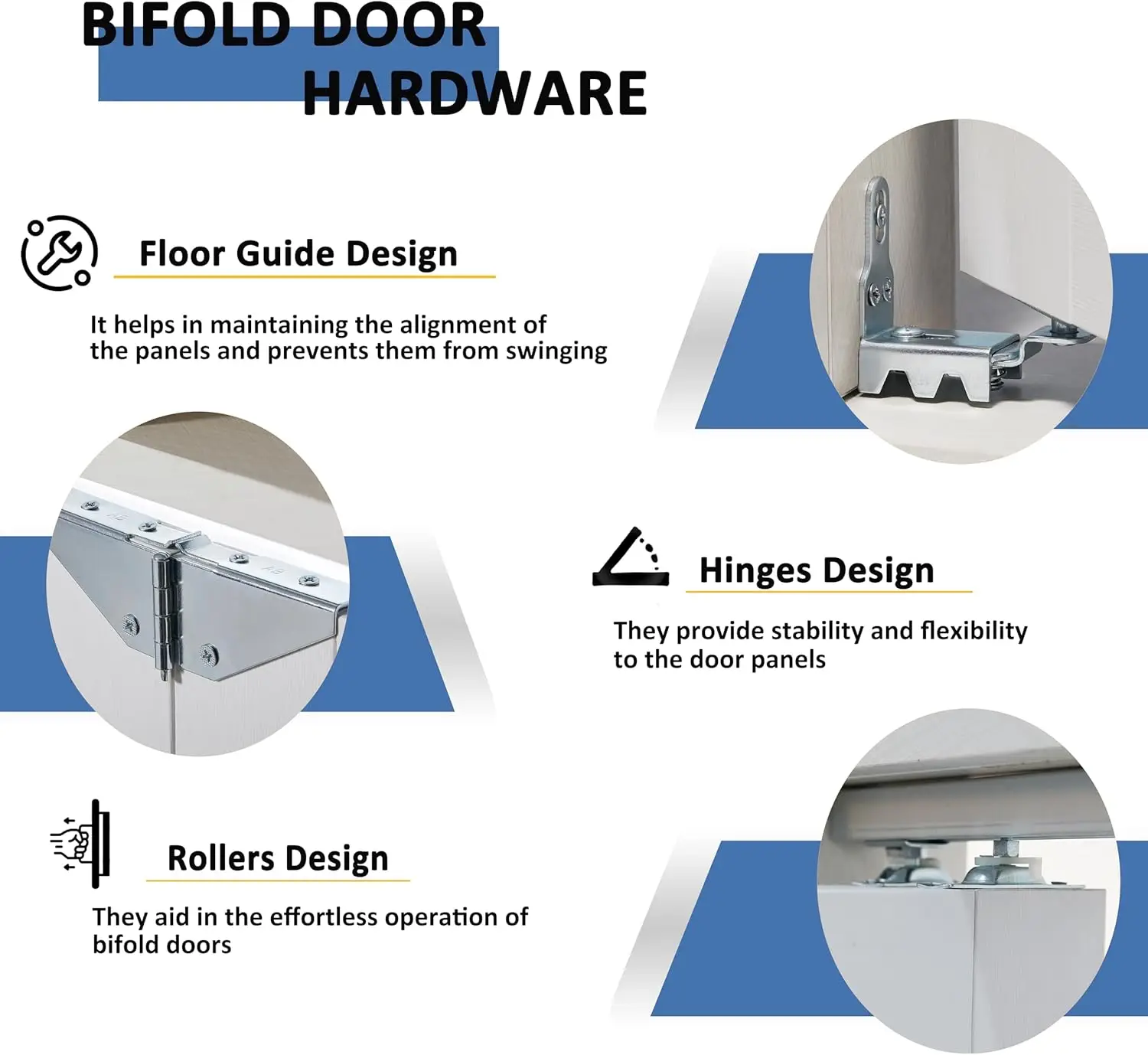 BIFOLD DOOR HARDWARE

Floor Guide Design

It helps in maintaining the alignment of the panels and prevents them from swinging

Hinges Design

They provide stability and flexibility to the door panels

Rollers Design

They aid in the effortless operation of bifold doors