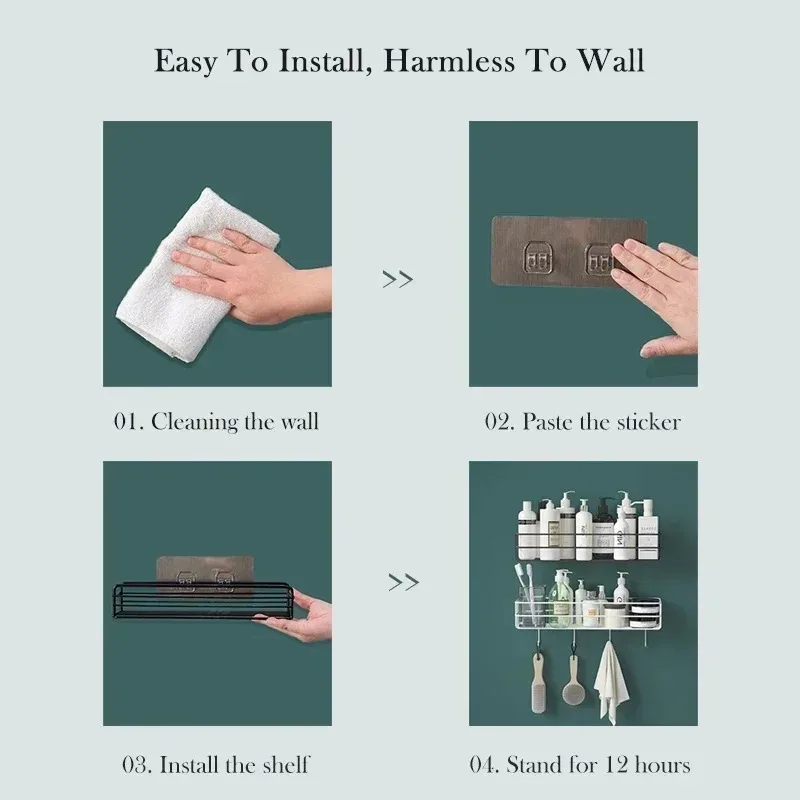 Easy To Install, Harmless To Wall

>>

01. Cleaning the wall

02. Paste the sticker

>>

03. Install the shelf

04. Stand for 12 hours