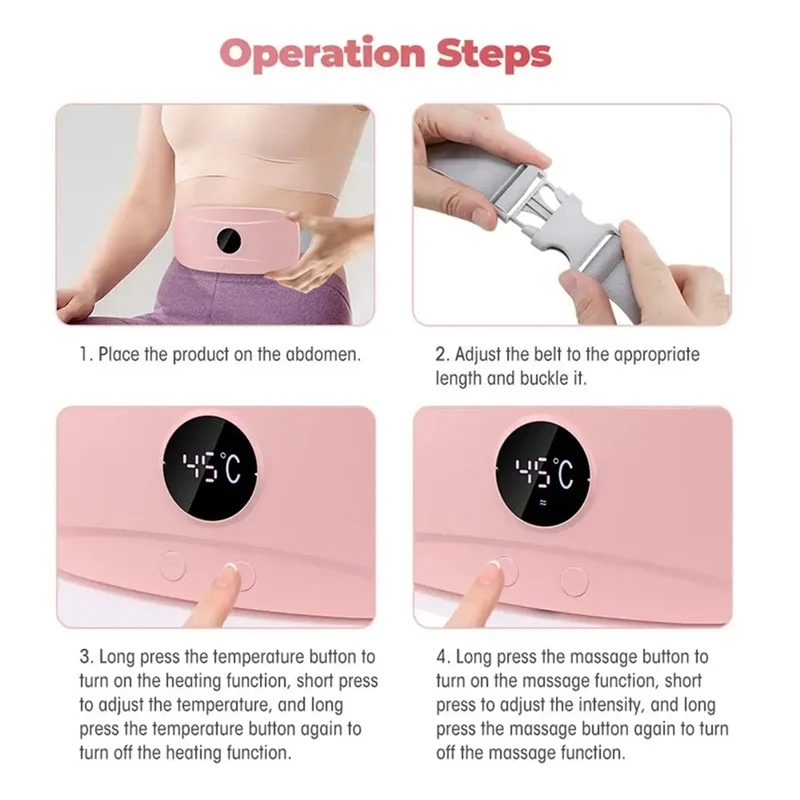 Operation Steps

1. Place the product on the abdomen.

2. Adjust the belt to the appropriate length and buckle it.

45°C

45°C

3. Long press the temperature button to turn on the heating function, short press to adjust the temperature, and long press the temperature button again to turn off the heating function.

4. Long press the massage button to turn on the massage function, short press to adjust the intensity, and long press the massage button again to turn off the massage function.