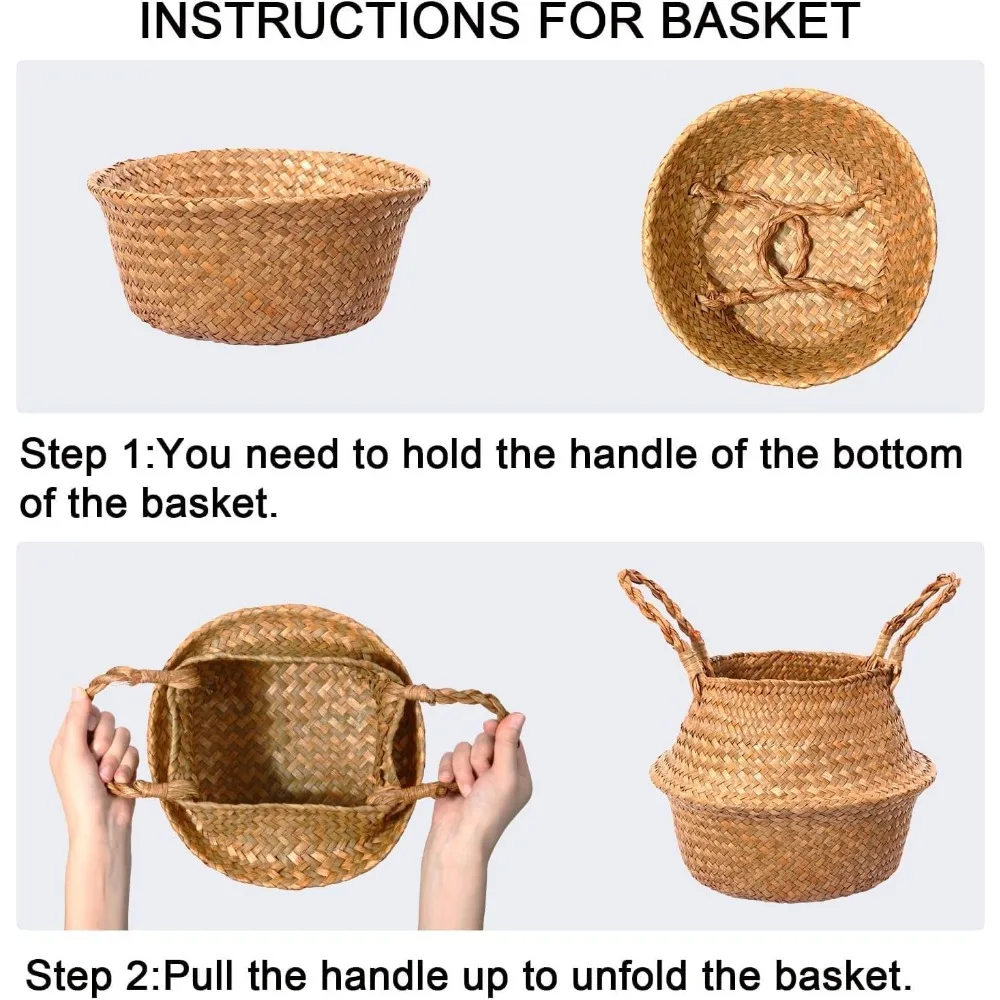 INSTRUCTIONS FOR BASKET

Step 1:You need to hold the handle of the bottom of the basket.

Step 2:Pull the handle up to unfold the basket.