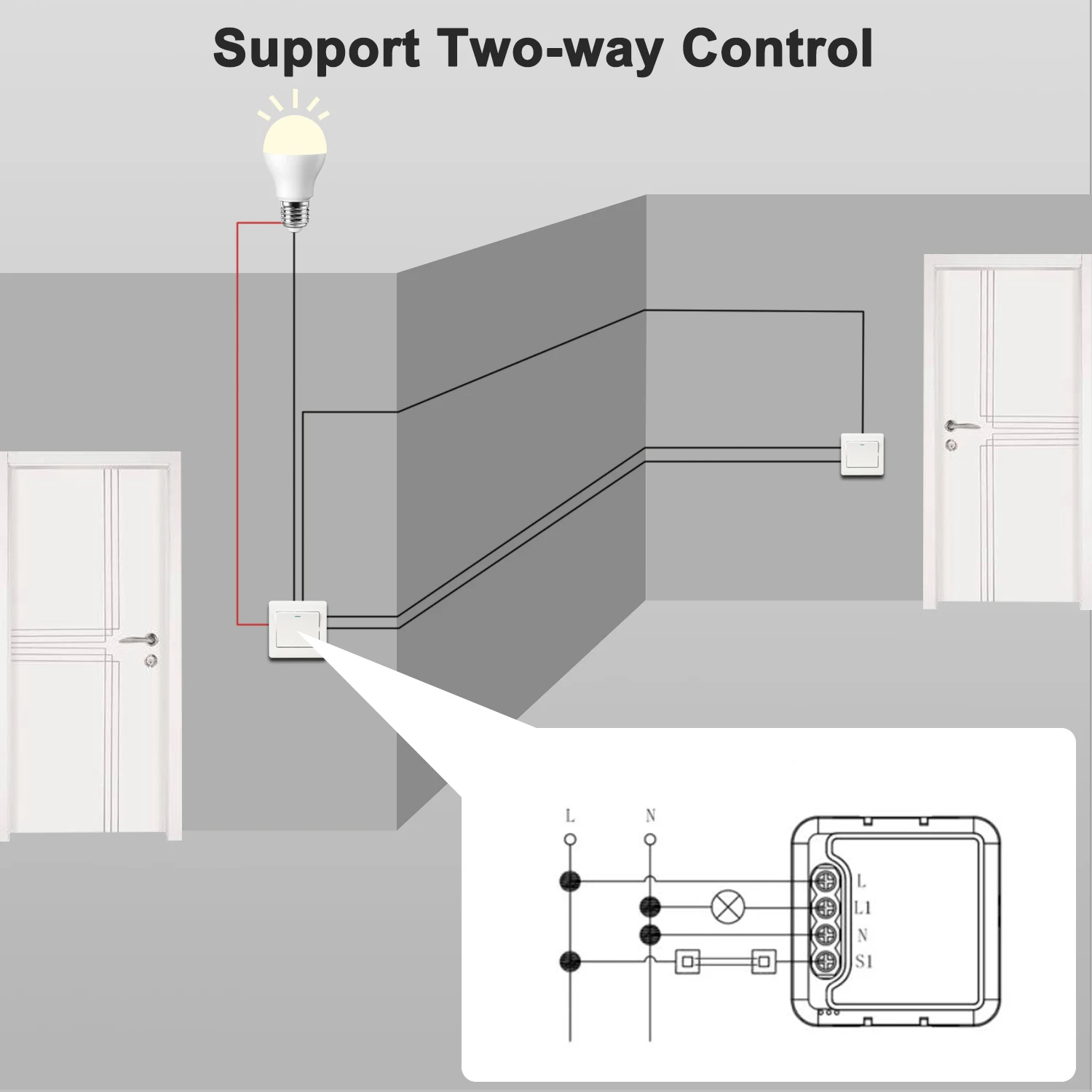 Support Two-way Control

L
N
L
L1
N
S1