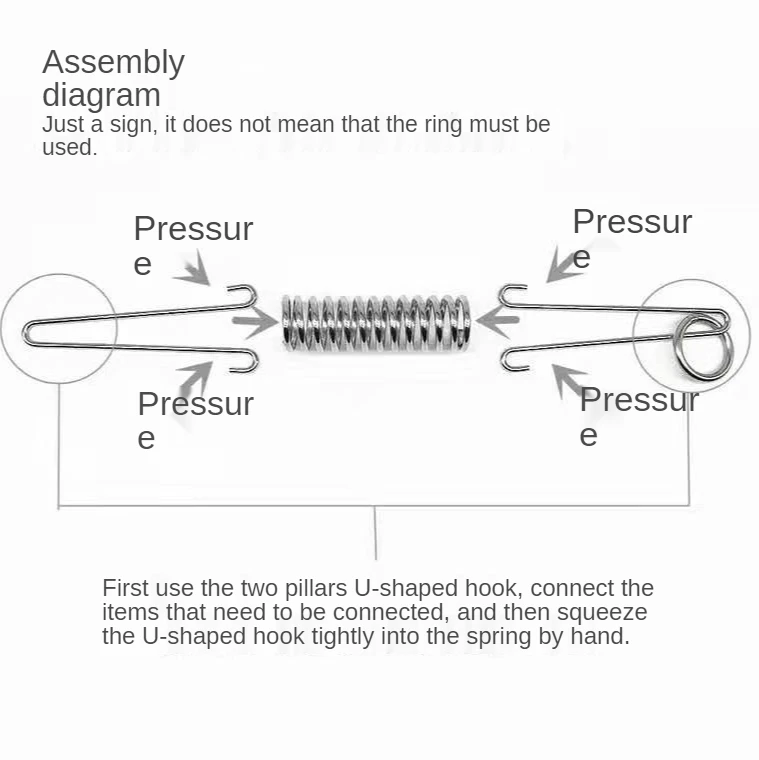 Assembly diagram
Just a sign, it does not mean that the ring must be used.

Pressure

Pressure

Pressure

Pressure

First use the two pillars U-shaped hook, connect the items that need to be connected, and then squeeze the U-shaped hook tightly into the spring by hand.