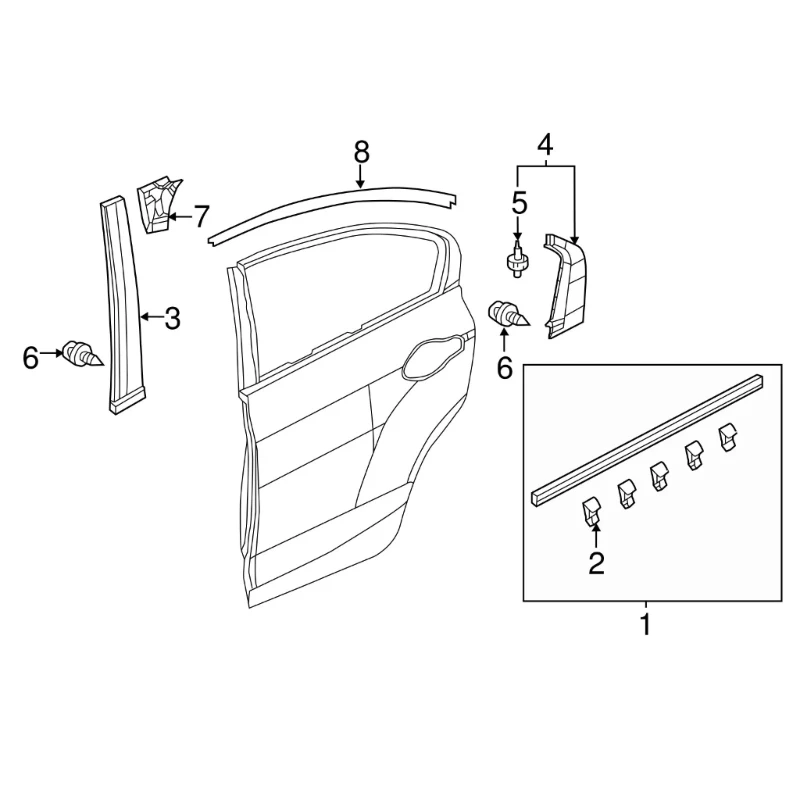 8
4
7
5
3
6
6
2
1