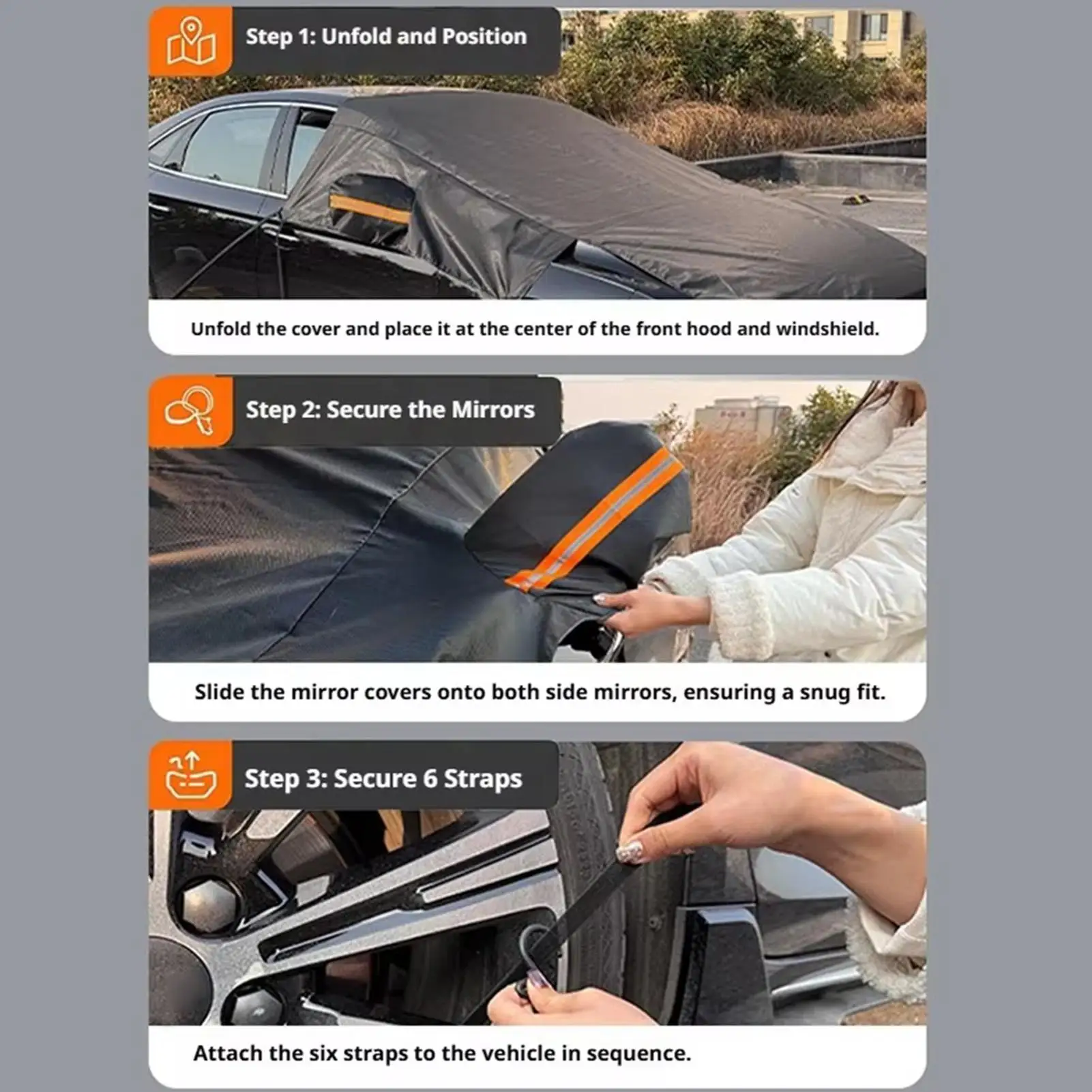 Step 1: Unfold and Position

Unfold the cover and place it at the center of the front hood and windshield.

Step 2: Secure the Mirrors

Slide the mirror covers onto both side mirrors, ensuring a snug fit.

Step 3: Secure 6 Straps

Attach the six straps to the vehicle in sequence.