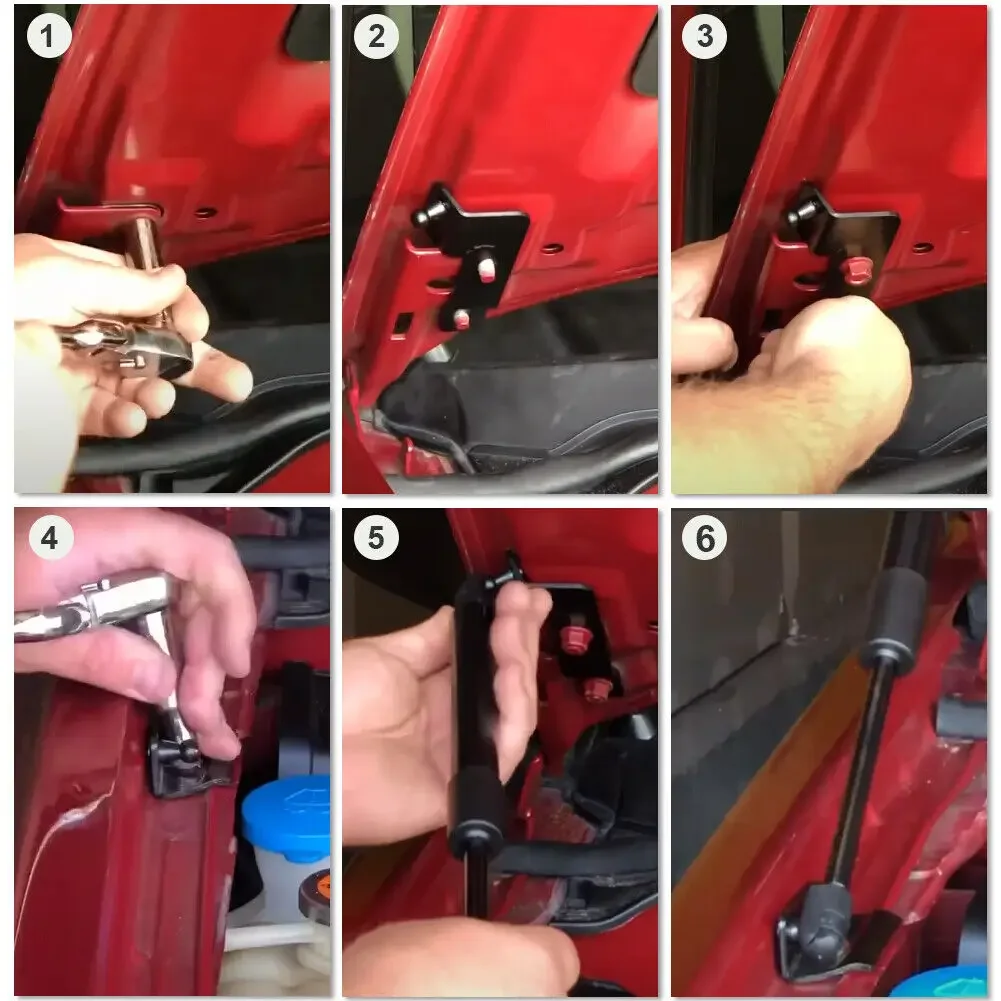 1
2
3
4
5
6