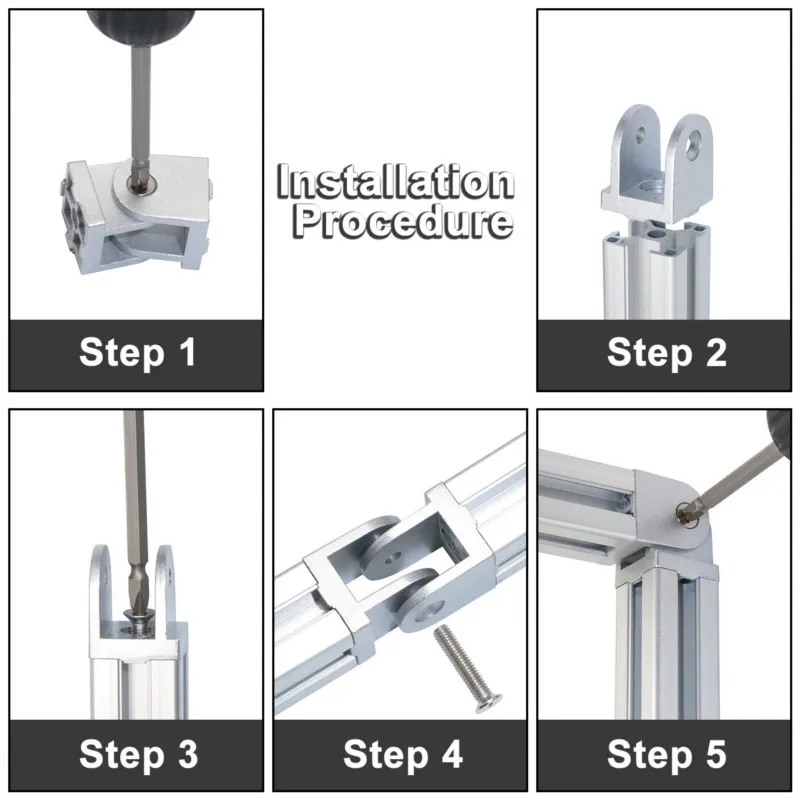 Step 1

Installation Procedure

Step 2

Step 3

Step 4

Step 5