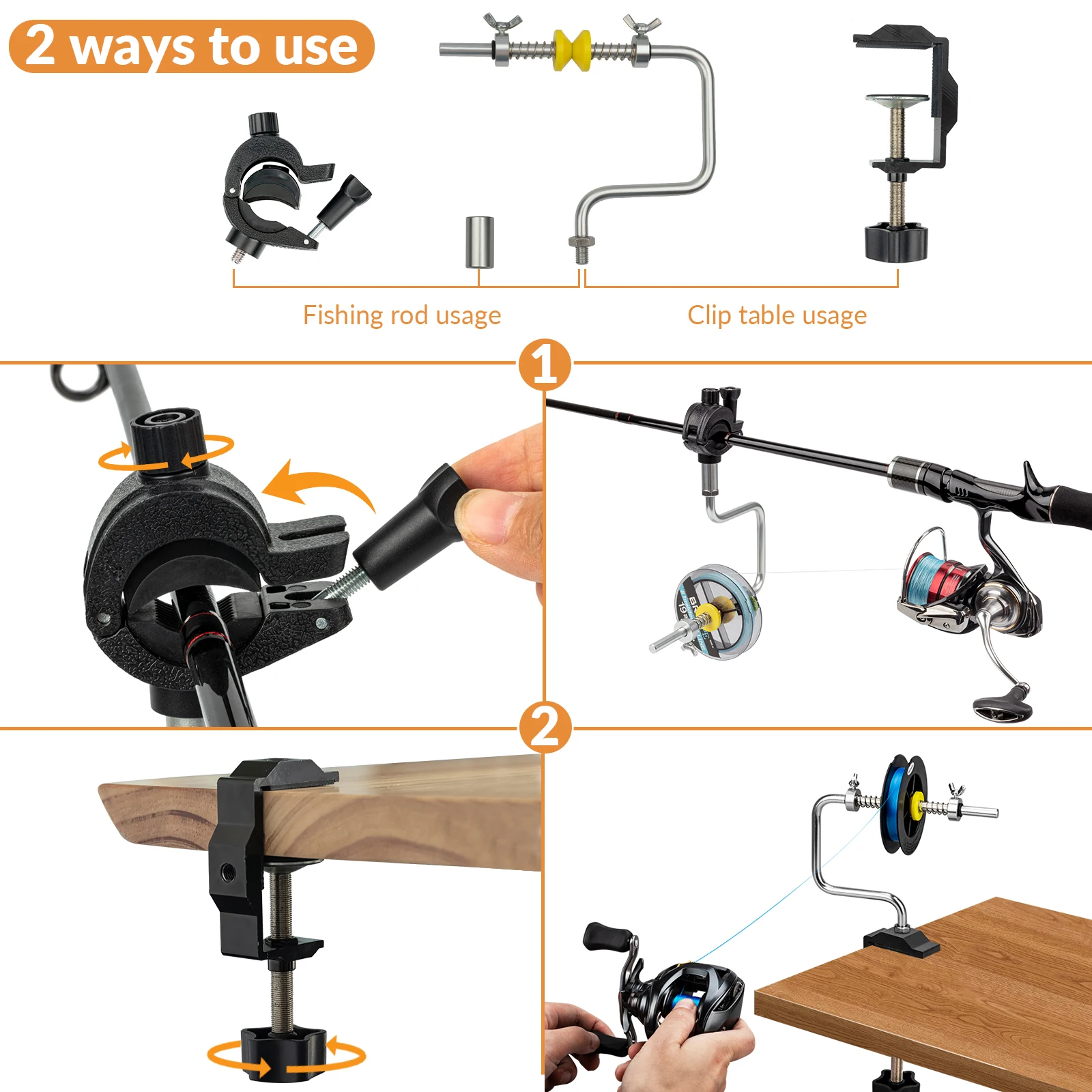 2 ways to use

Fishing rod usage

Clip table usage

1

2