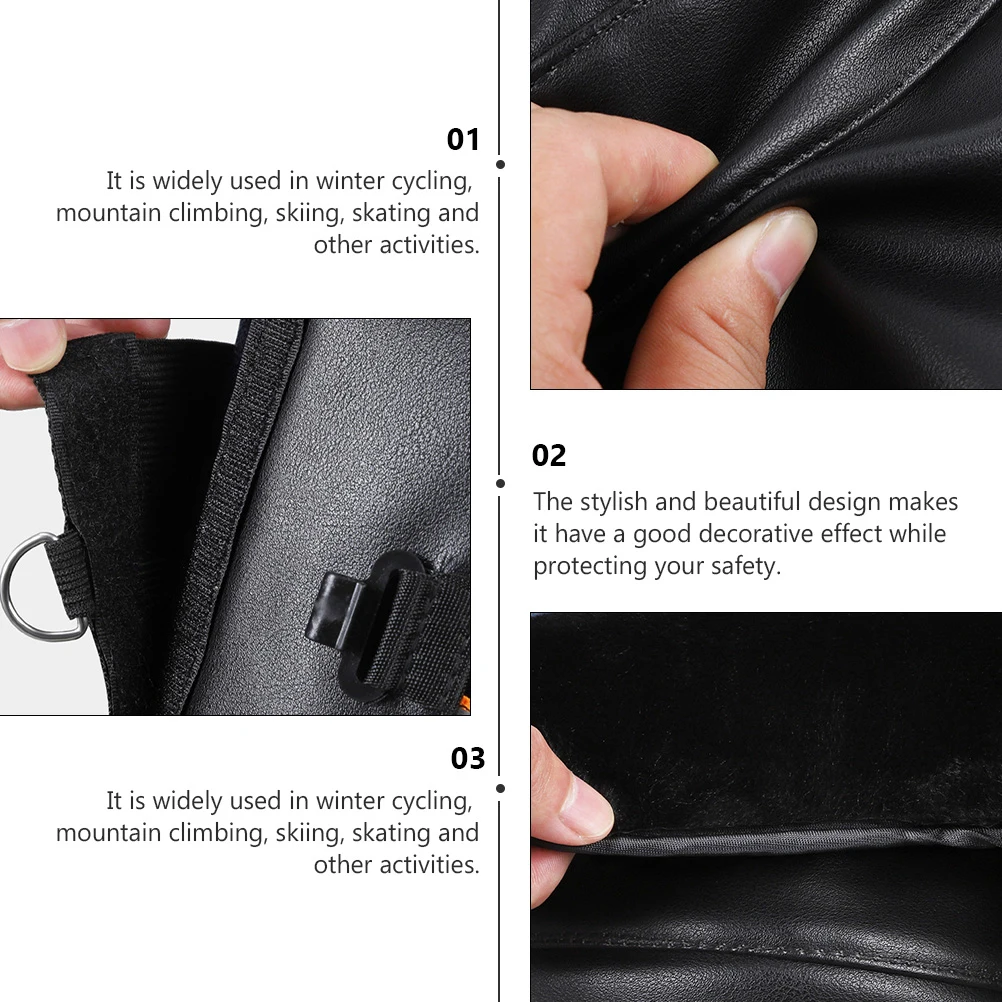 01

It is widely used in winter cycling, mountain climbing, skiing, skating and other activities.

02

The stylish and beautiful design makes it have a good decorative effect while protecting your safety.

03

It is widely used in winter cycling, mountain climbing, skiing, skating and other activities.