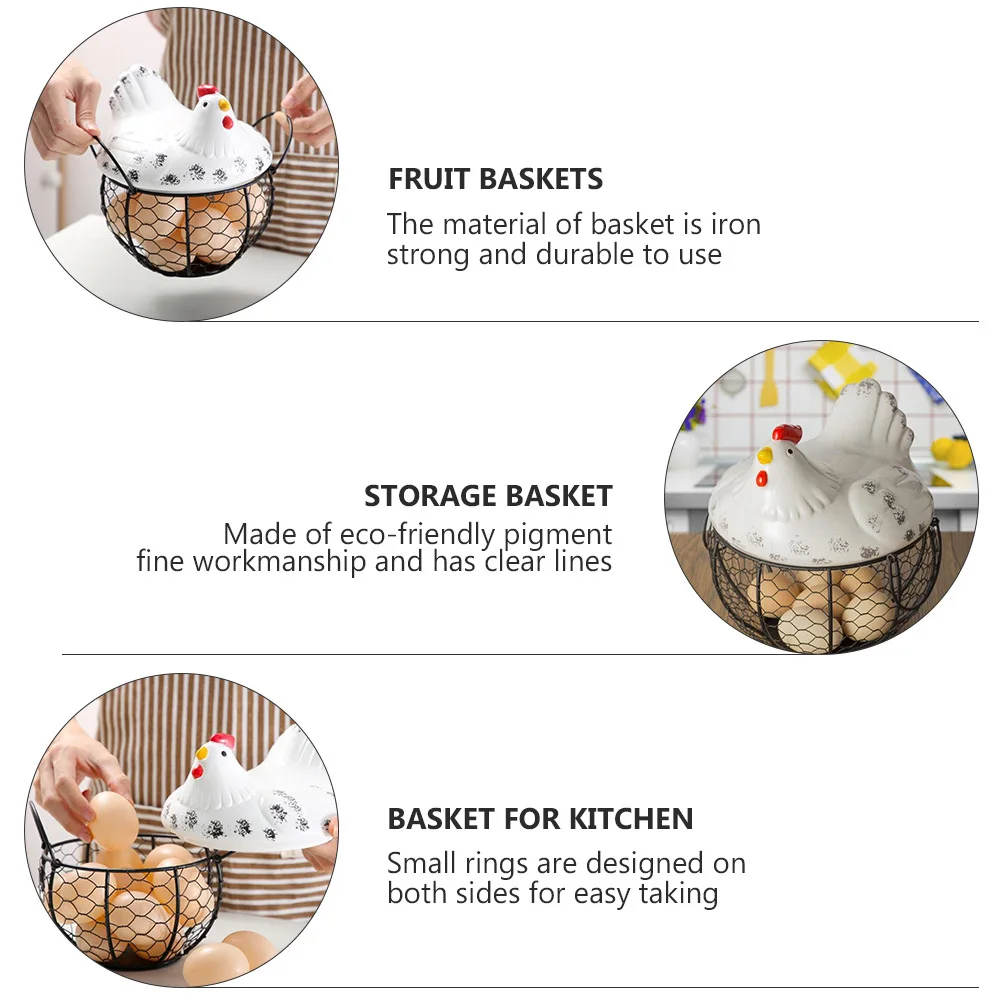 FRUIT BASKETS
The material of basket is iron strong and durable to use

STORAGE BASKET
Made of eco-friendly pigment fine workmanship and has clear lines

BASKET FOR KITCHEN
Small rings are designed on both sides for easy taking