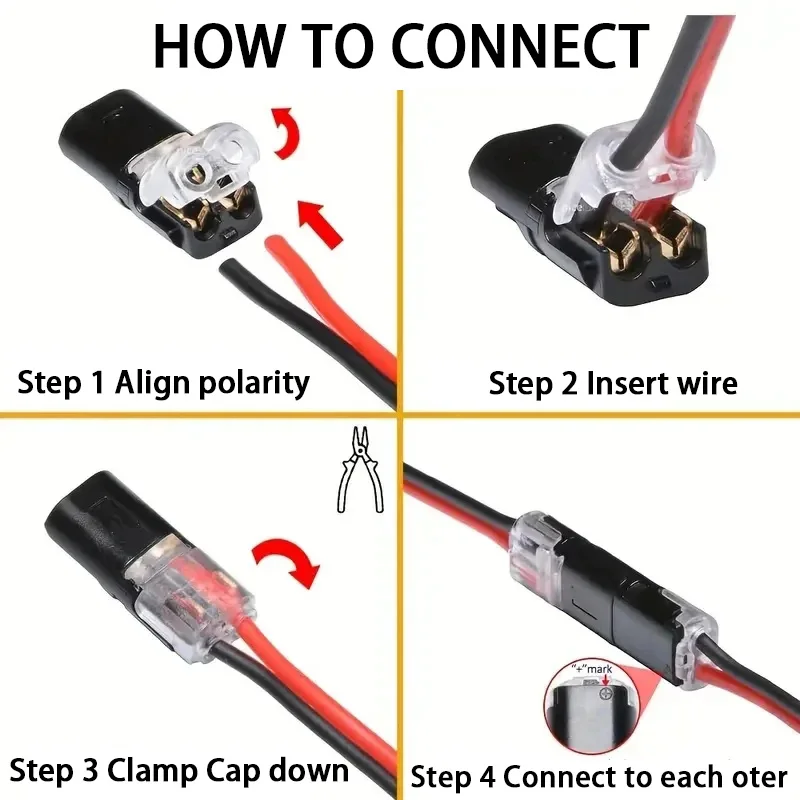 HOW TO CONNECT

Step 1 Align polarity

Step 2 Insert wire

Step 3 Clamp Cap down

"+"mark

Step 4 Connect to each oter