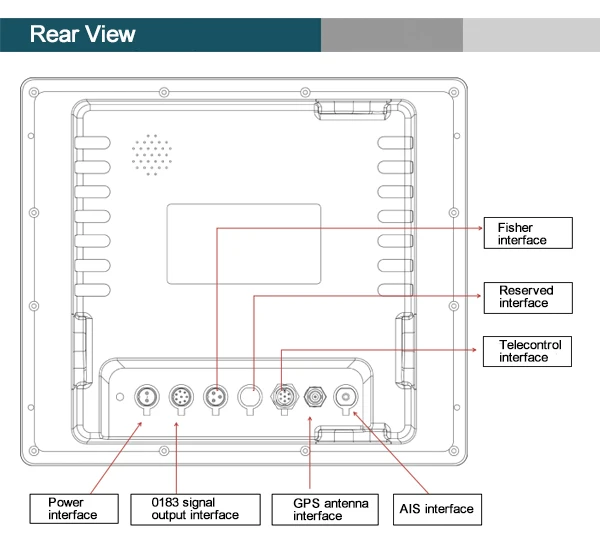 Rear View

Fisher interface

Reserved interface

Telecontrol interface

Power interface

0183 signal output interface

GPS antenna interface

AIS interface