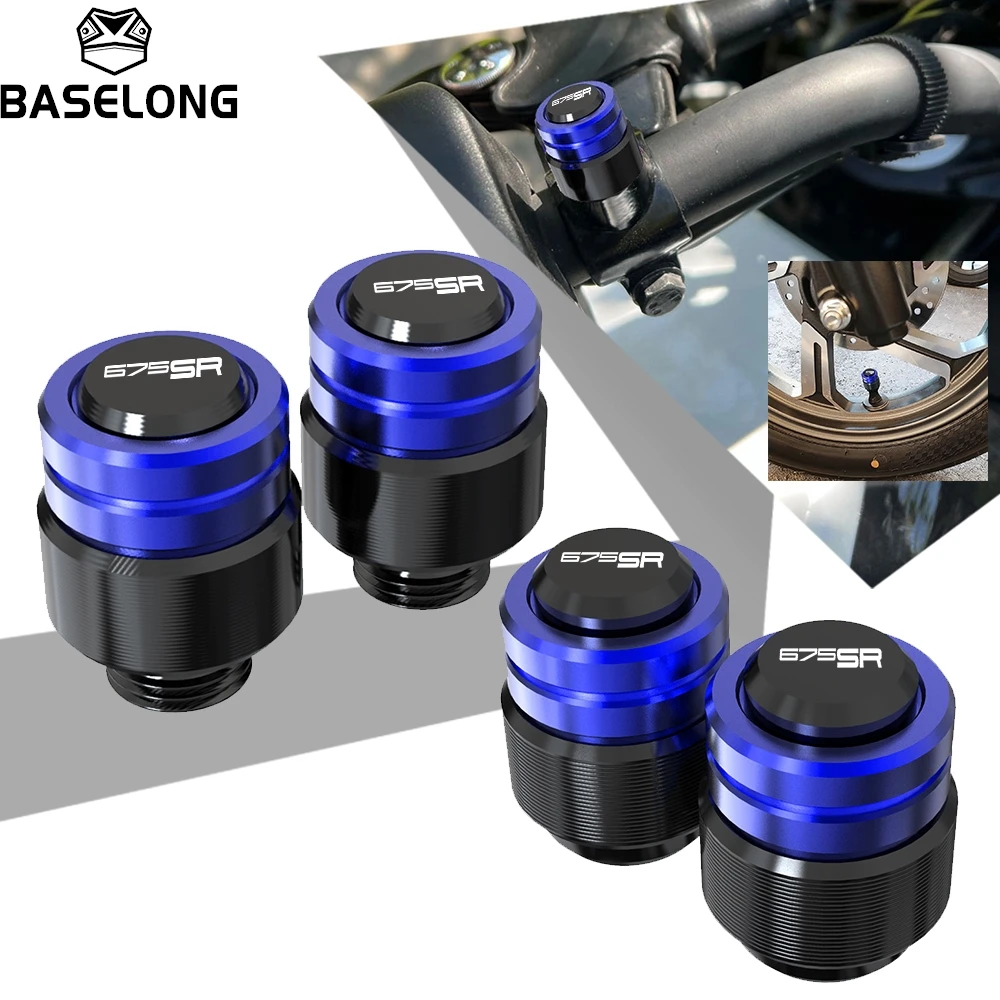 BASELONG

675SR

675SR

675SR

675SR

675SR