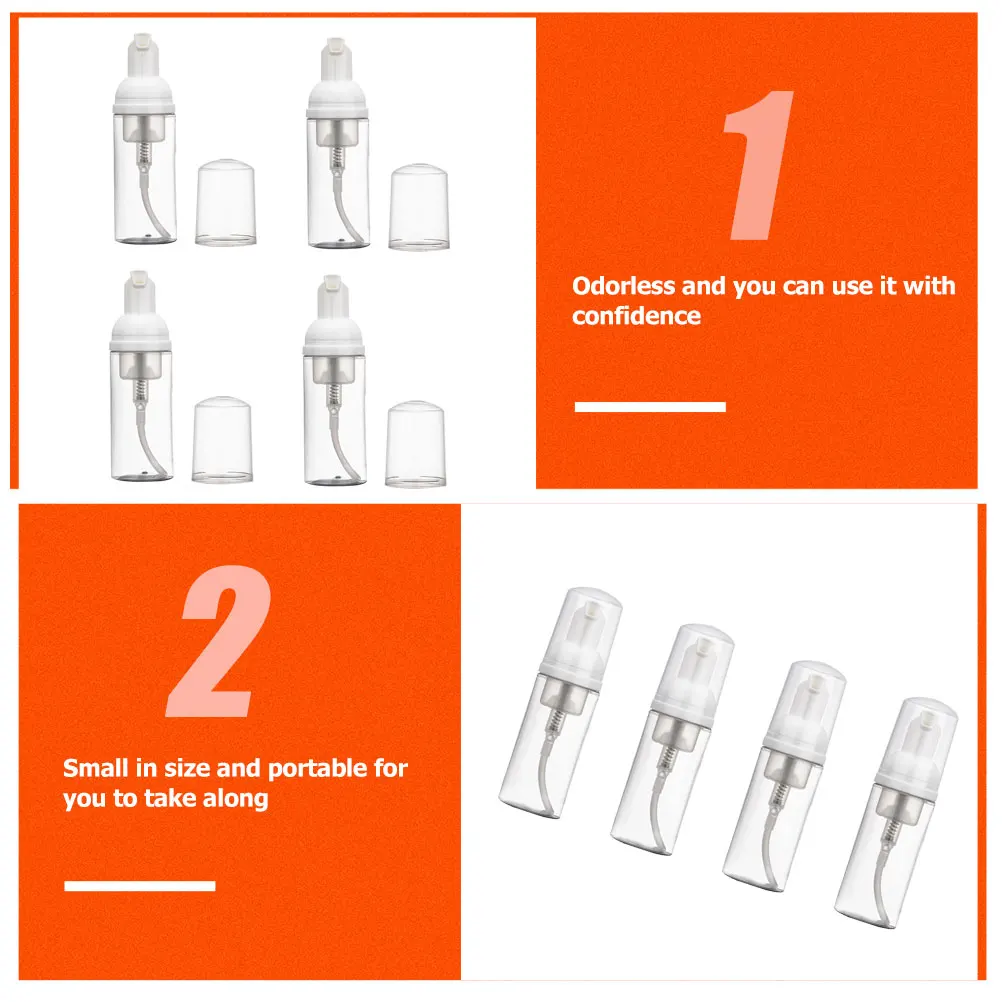 1

Odorless and you can use it with confidence

2

Small in size and portable for you to take along